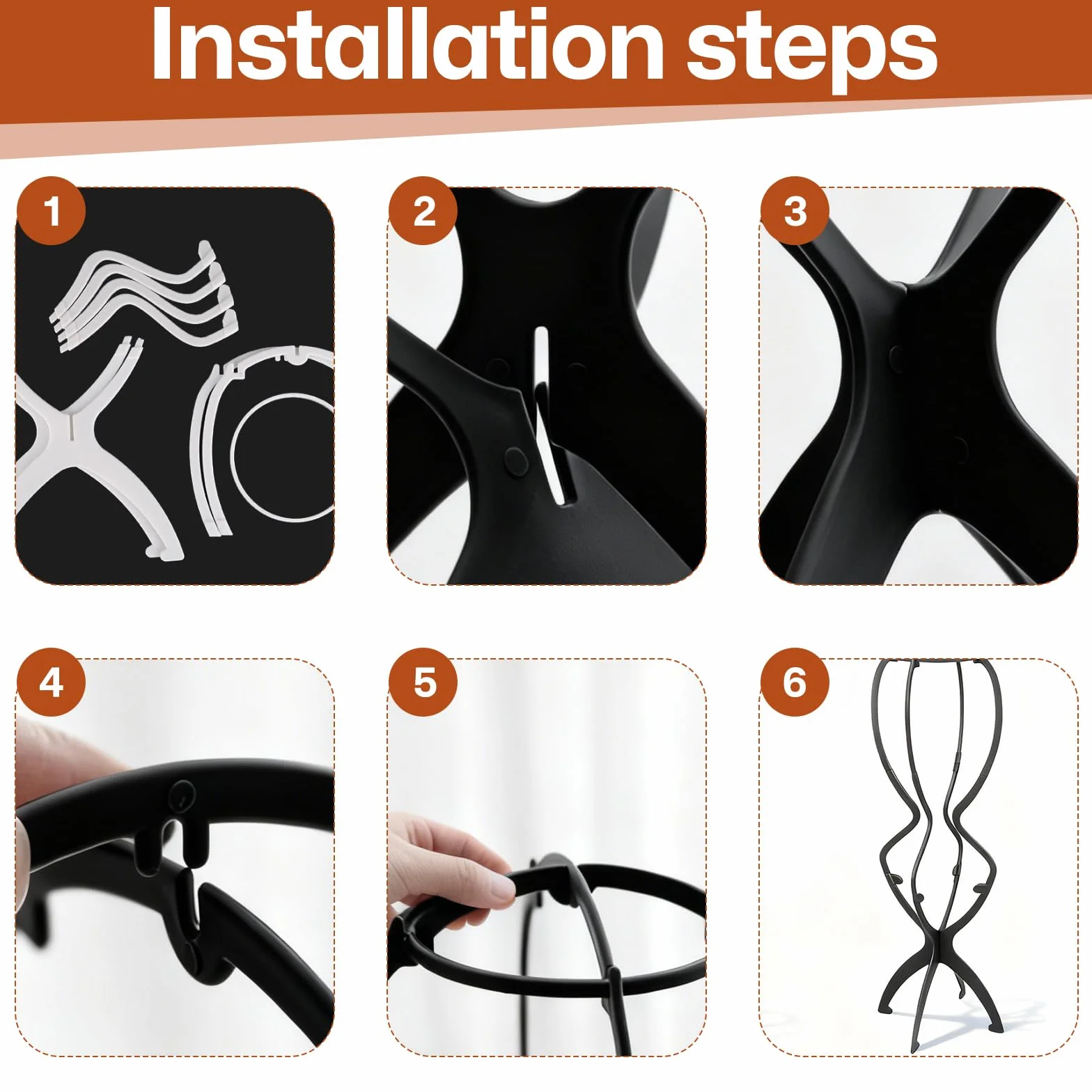 Installation steps

1

2

3

4

5

6