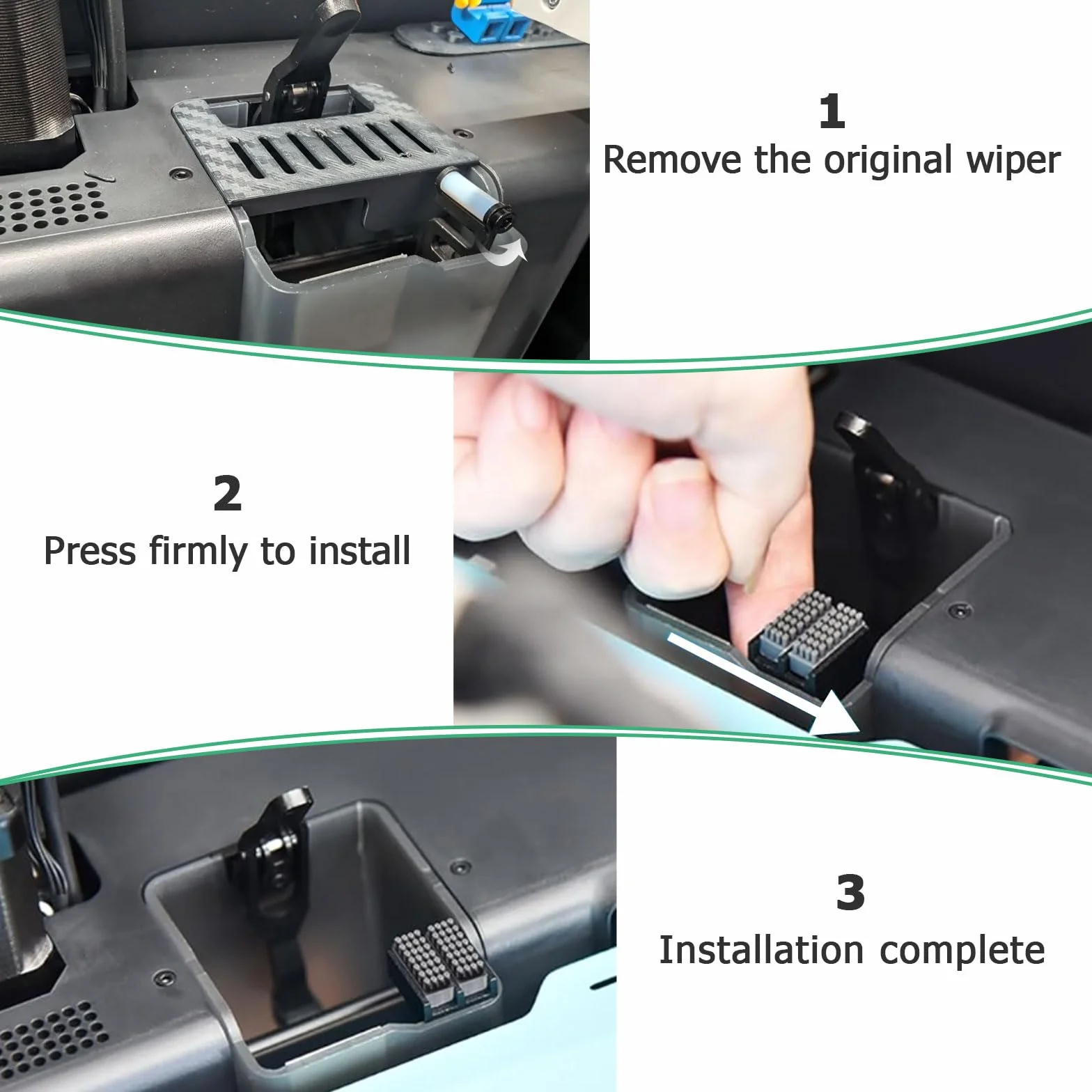 1
Remove the original wiper

2
Press firmly to install

3
Installation complete