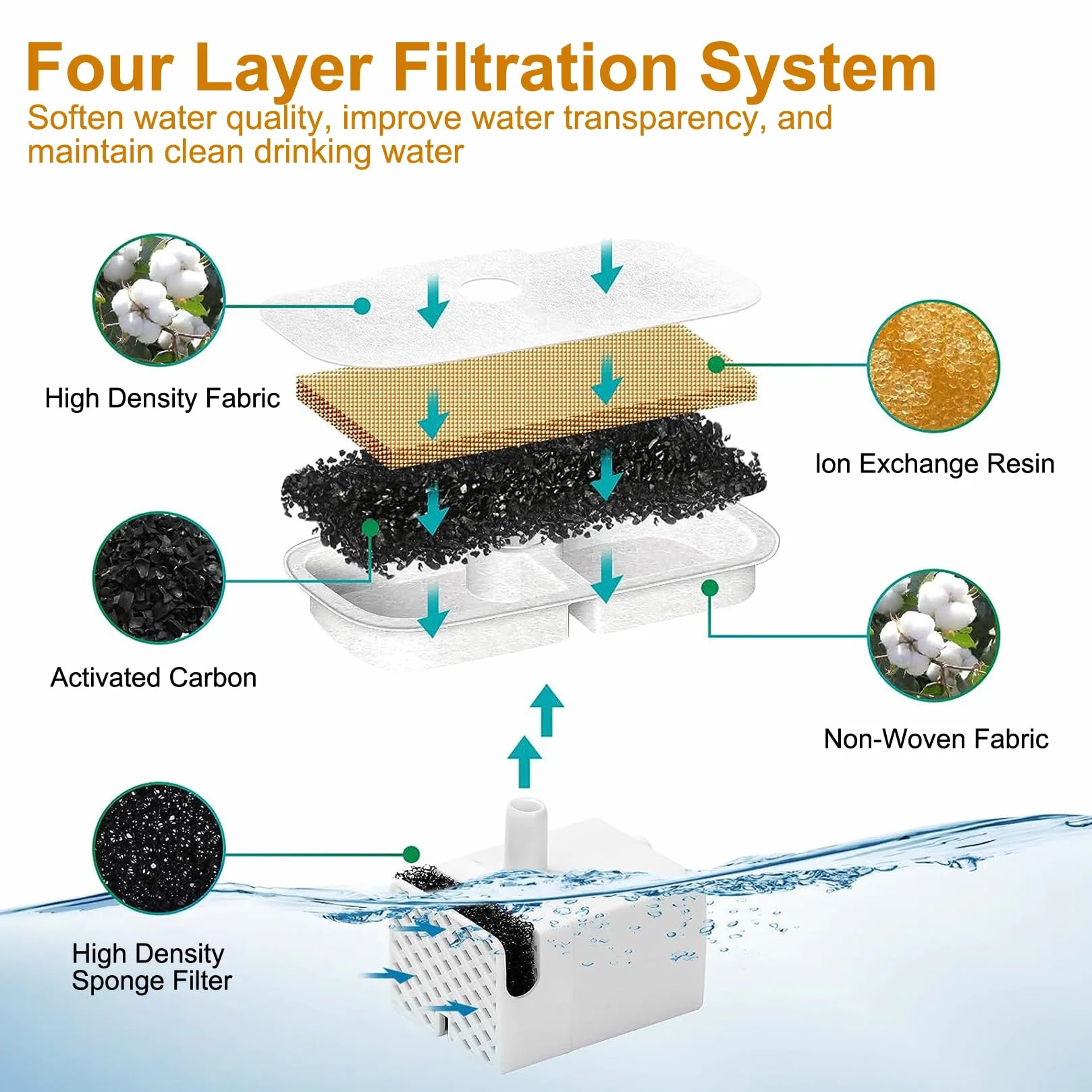 Four Layer Filtration System

Soften water quality, improve water transparency, and maintain clean drinking water

High Density Fabric

Ion Exchange Resin

Activated Carbon

Non-Woven Fabric

High Density Sponge Filter