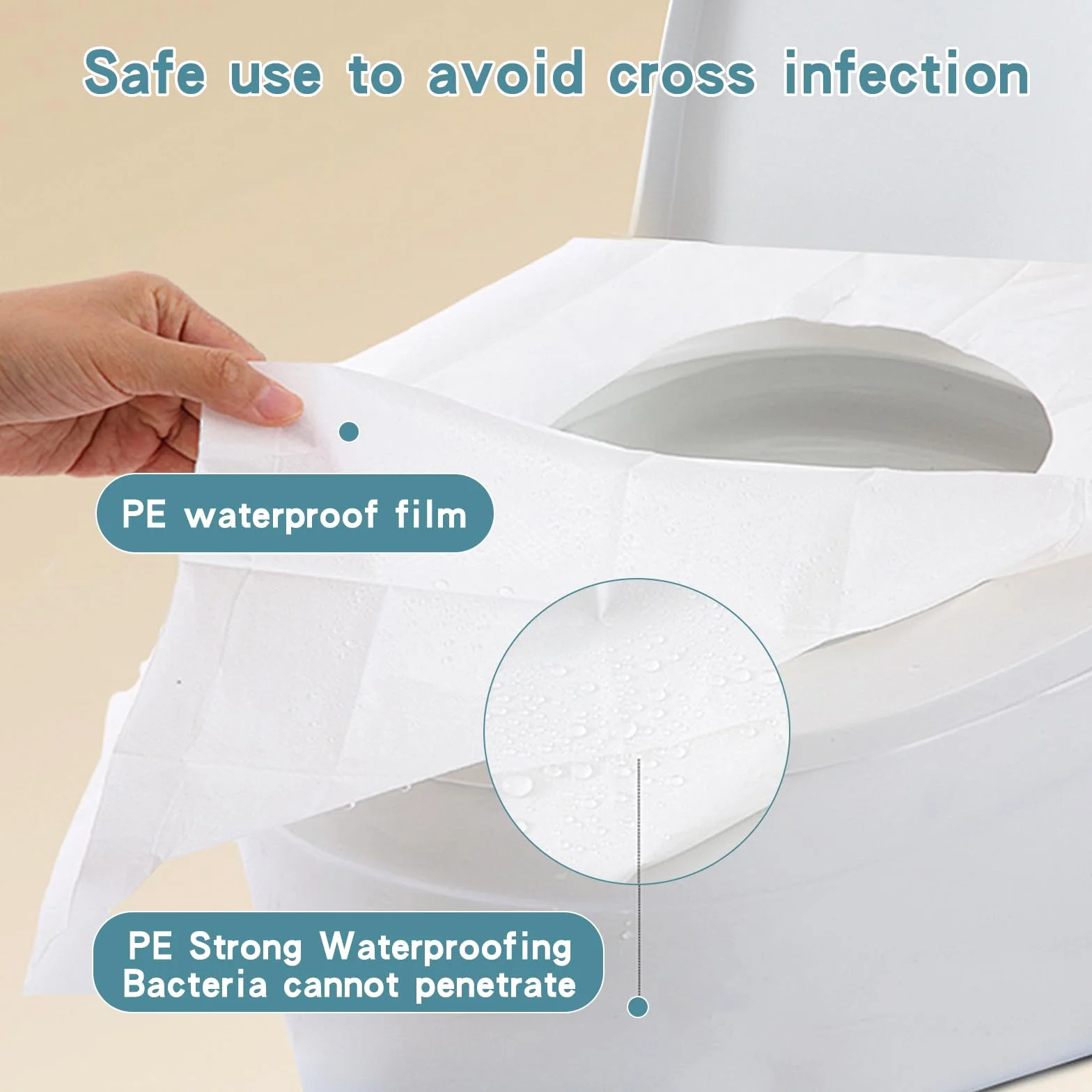 Safe use to avoid cross infection

PE waterproof film

PE Strong Waterproofing
Bacteria cannot penetrate