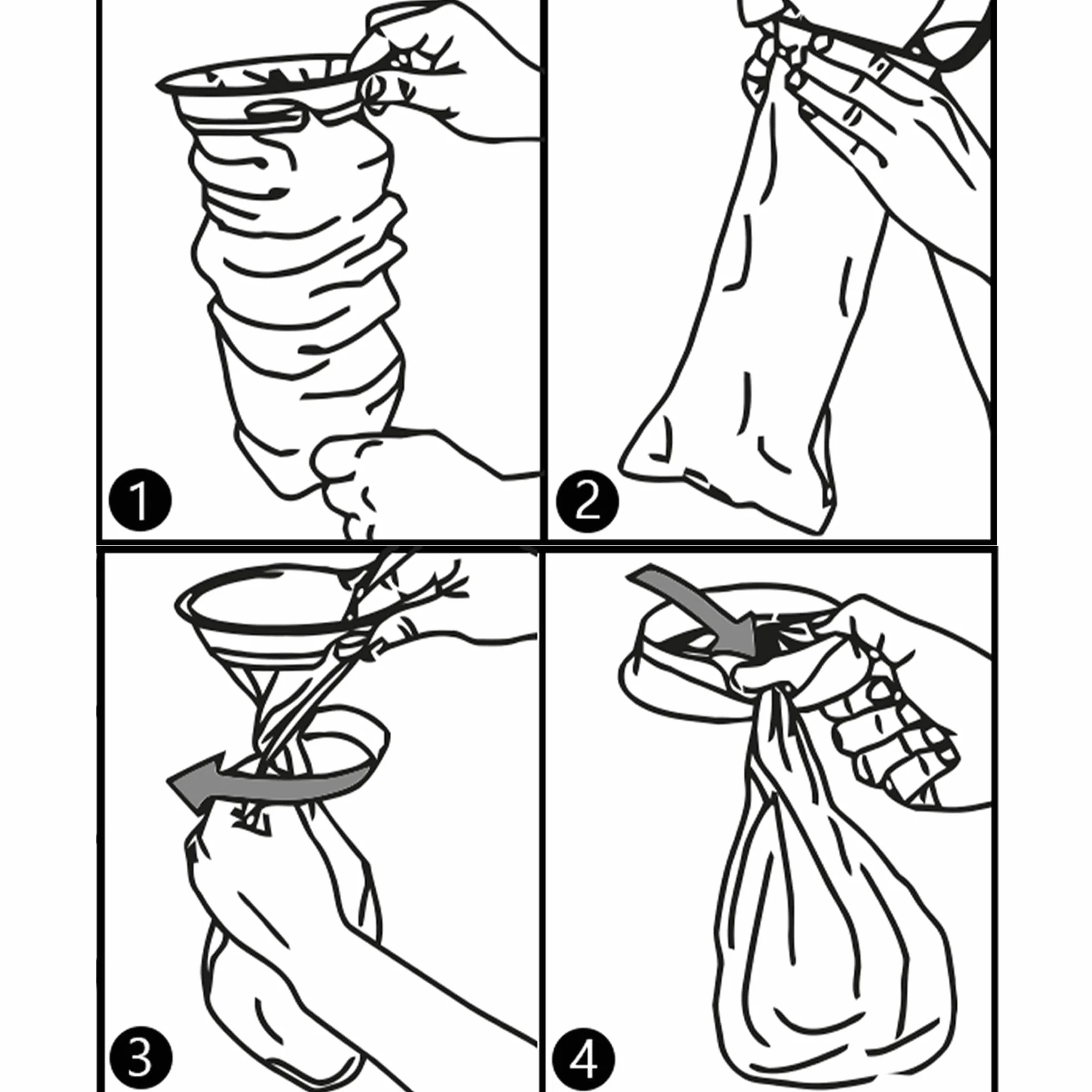 1
2
3
4