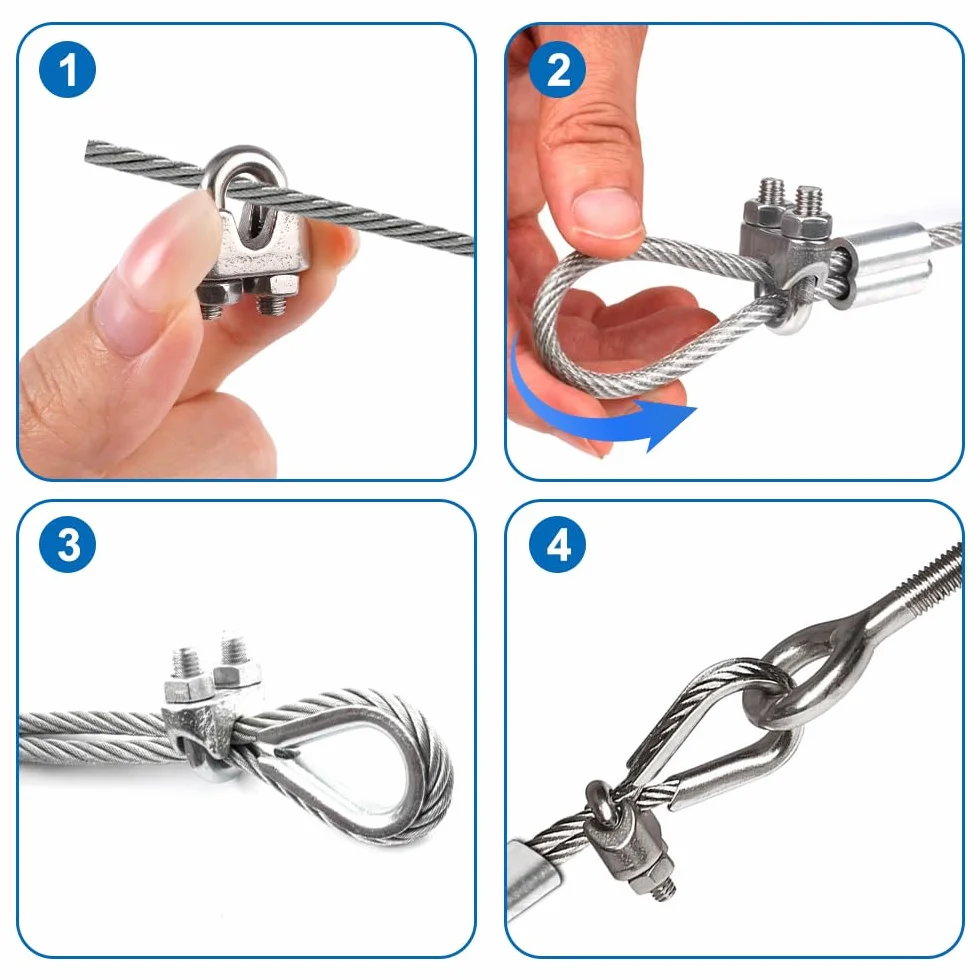 1

2

3

4