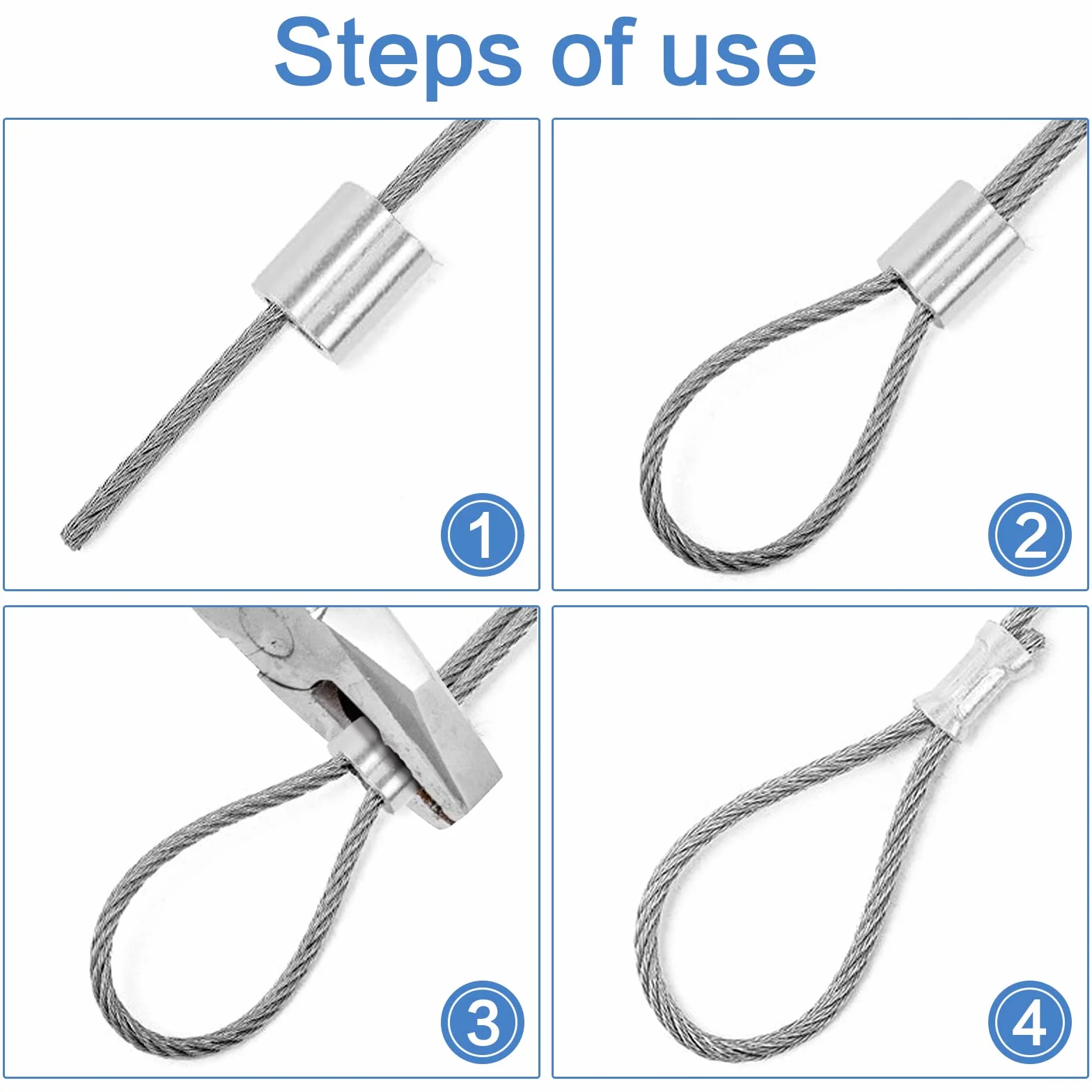 Steps of use

1

2

3

4