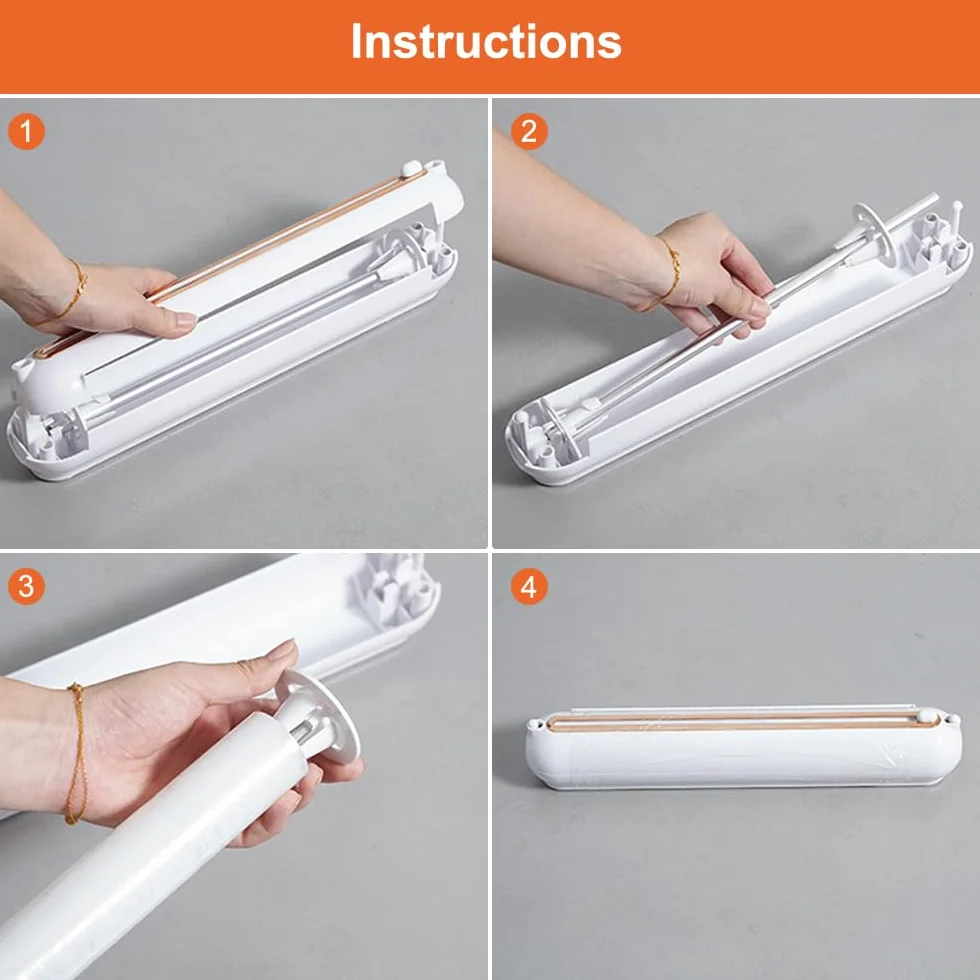 Instructions

1

2

3

4