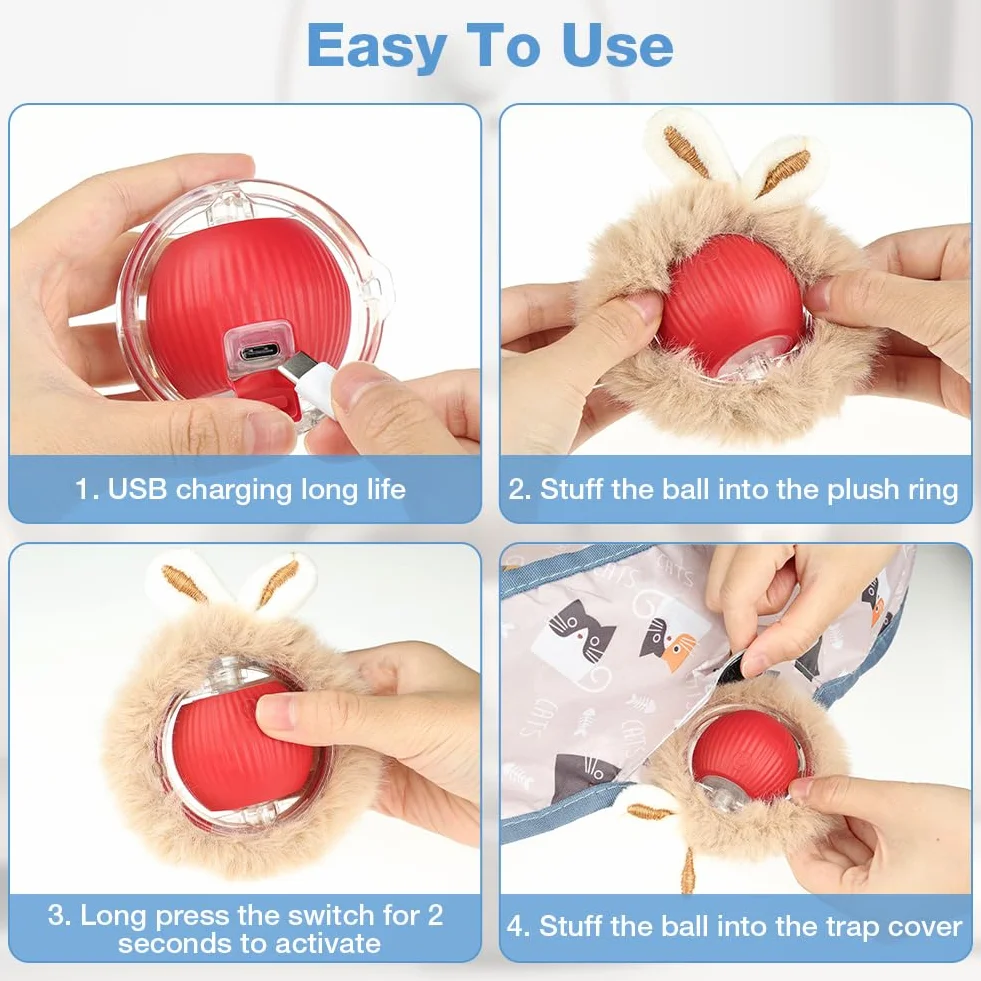 Easy To Use

1. USB charging long life

2. Stuff the ball into the plush ring

3. Long press the switch for 2 seconds to activate

4. Stuff the ball into the trap cover

CATS

CATS

CATS