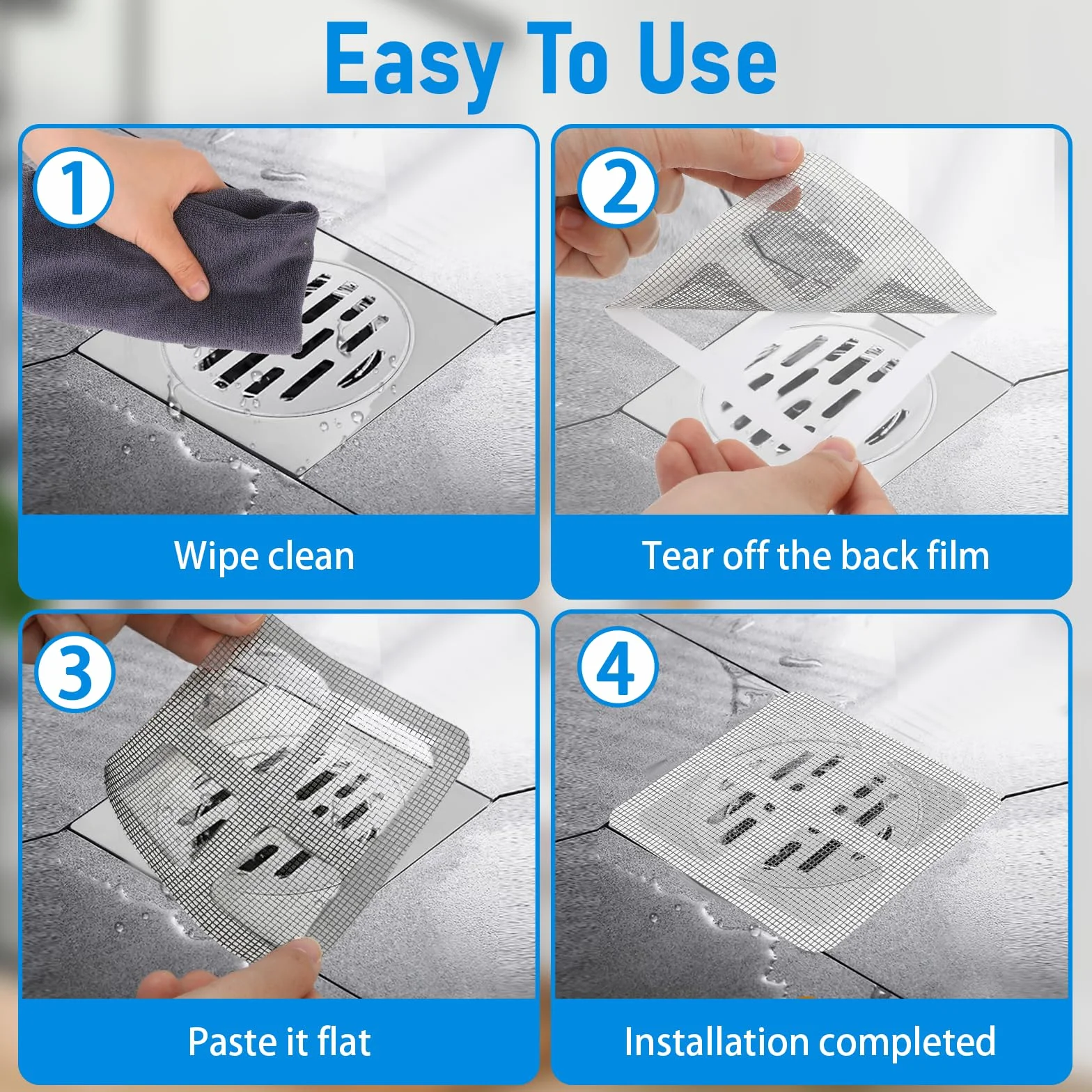 Easy To Use

1
Wipe clean

2
Tear off the back film

3
Paste it flat

4
Installation completed