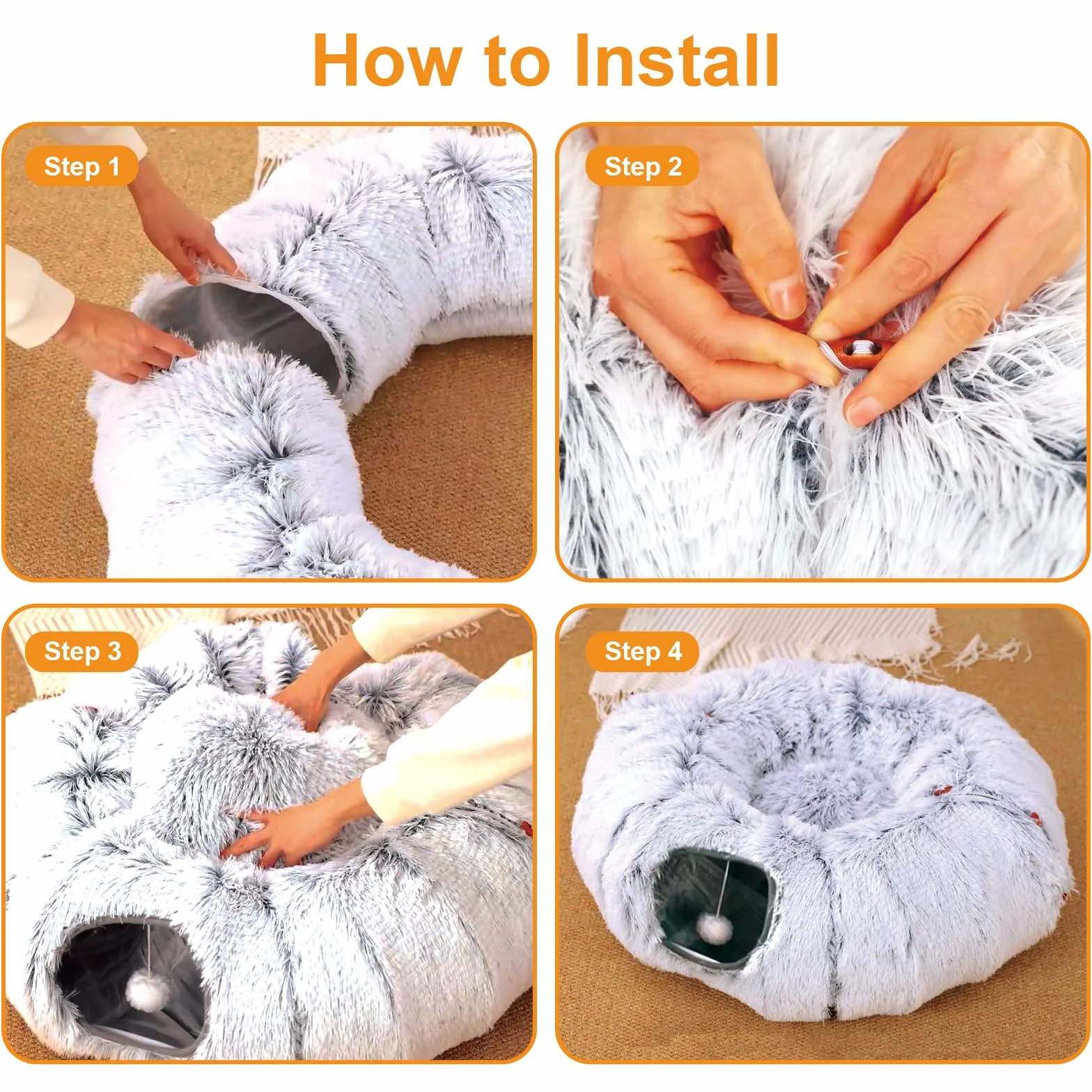 How to Install

Step 1

Step 2

Step 3

Step 4