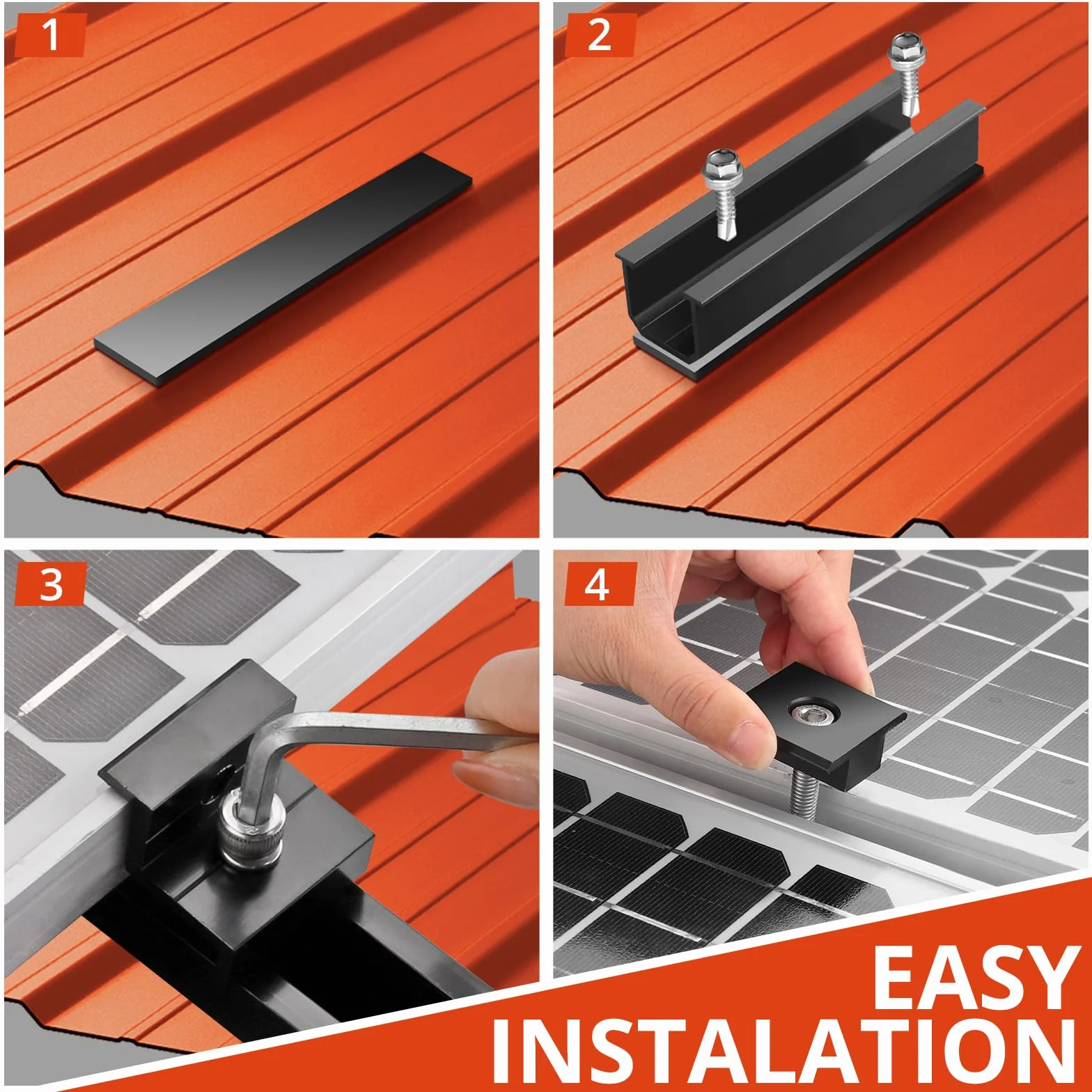 1

2

3

4

EASY INSTALATION