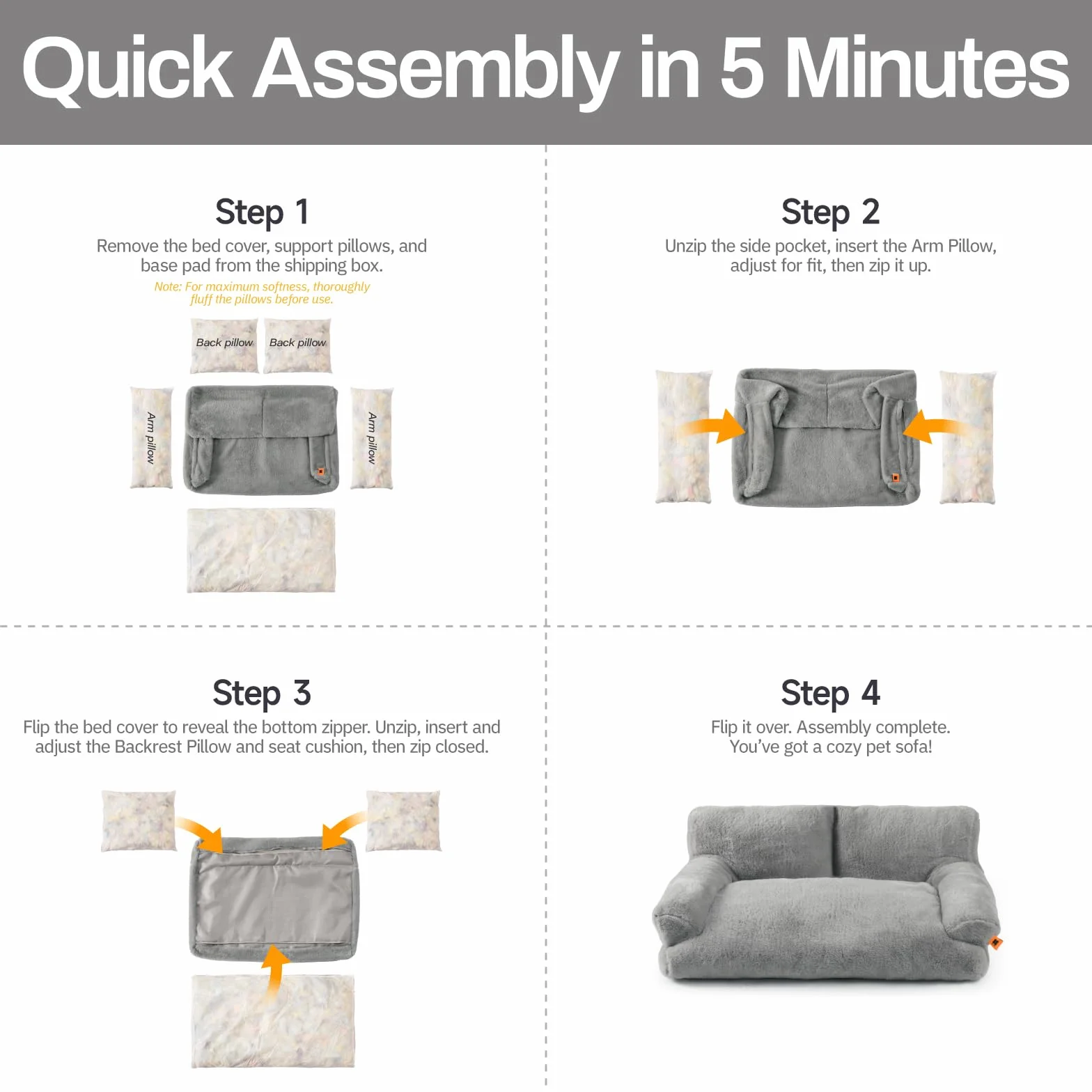 Quick Assembly in 5 Minutes

Step 1

Remove the bed cover, support pillows, and base pad from the shipping box.

Note: For maximum softness, thoroughly fluff the pillows before use.

Back pillow

Back pillow

Arm pillow

Arm pillow

Step 2

Unzip the side pocket, insert the Arm Pillow, adjust for fit, then zip it up.

Step 3

Flip the bed cover to reveal the bottom zipper. Unzip, insert and adjust the Backrest Pillow and seat cushion, then zip closed.

Step 4

Flip it over. Assembly complete. You've got a cozy pet sofa!