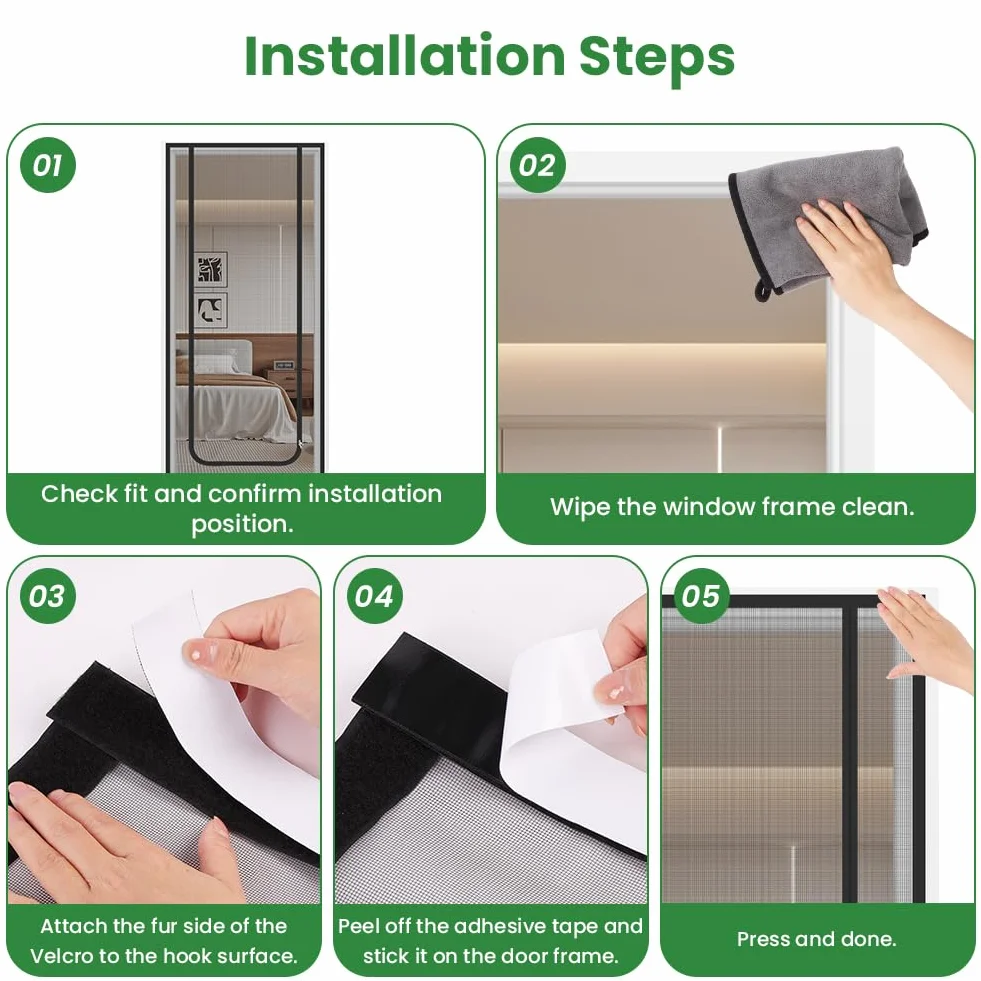 Installation Steps

01

Check fit and confirm installation position.

02

Wipe the window frame clean.

03

Attach the fur side of the Velcro to the hook surface.

04

Peel off the adhesive tape and stick it on the door frame.

05

Press and done.