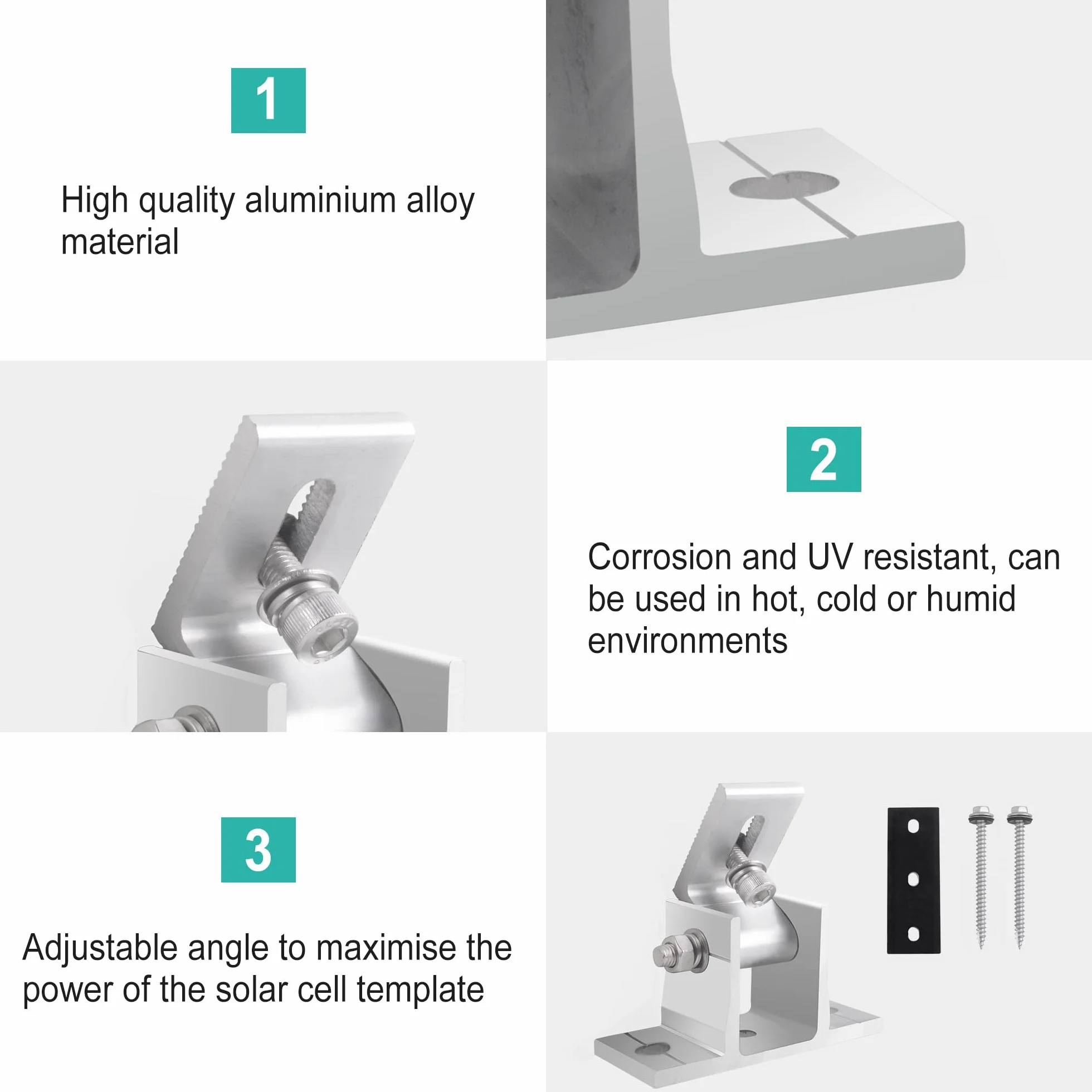 1

High quality aluminium alloy material

2

Corrosion and UV resistant, can be used in hot, cold or humid environments

3

Adjustable angle to maximise the power of the solar cell template