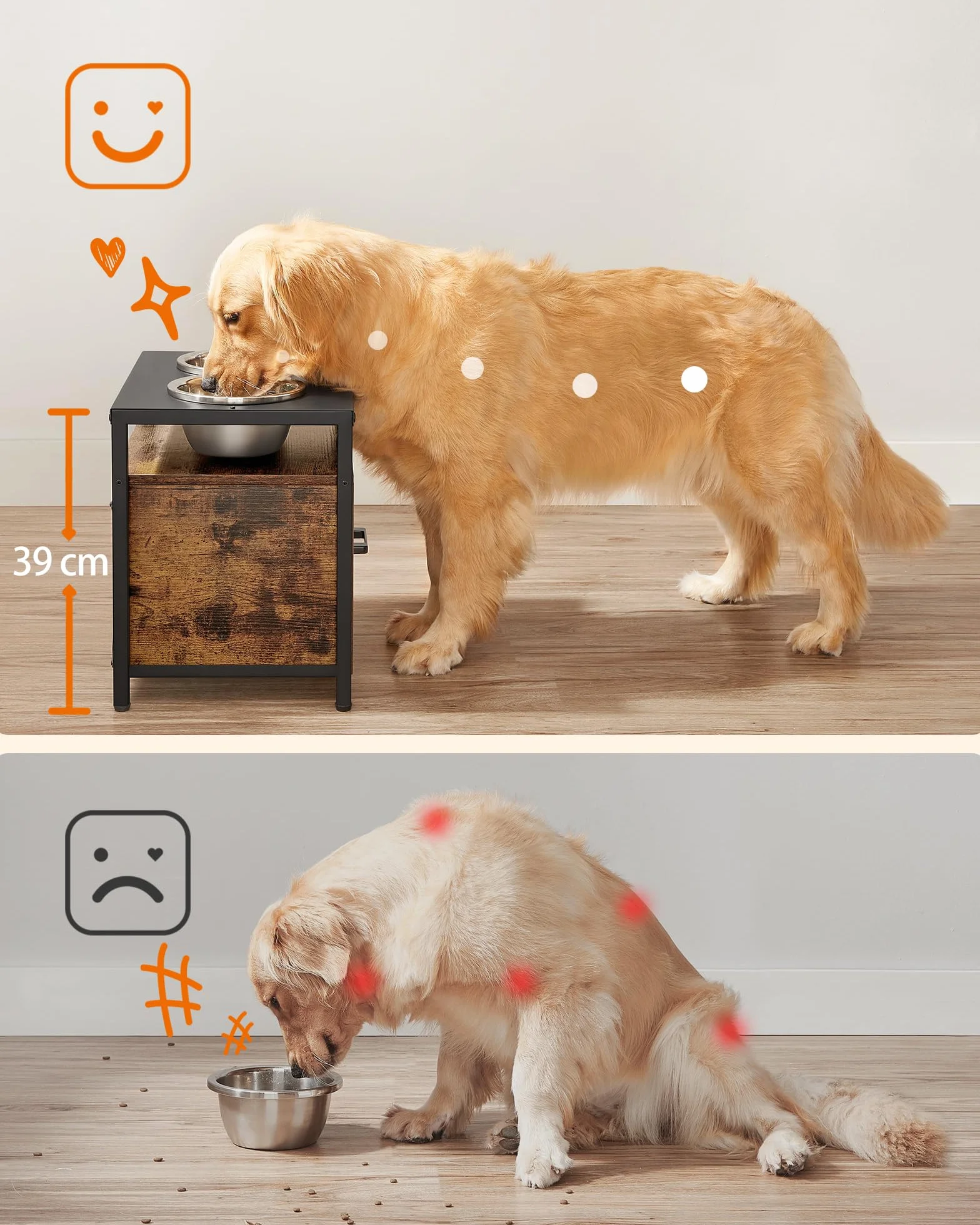 39 cm