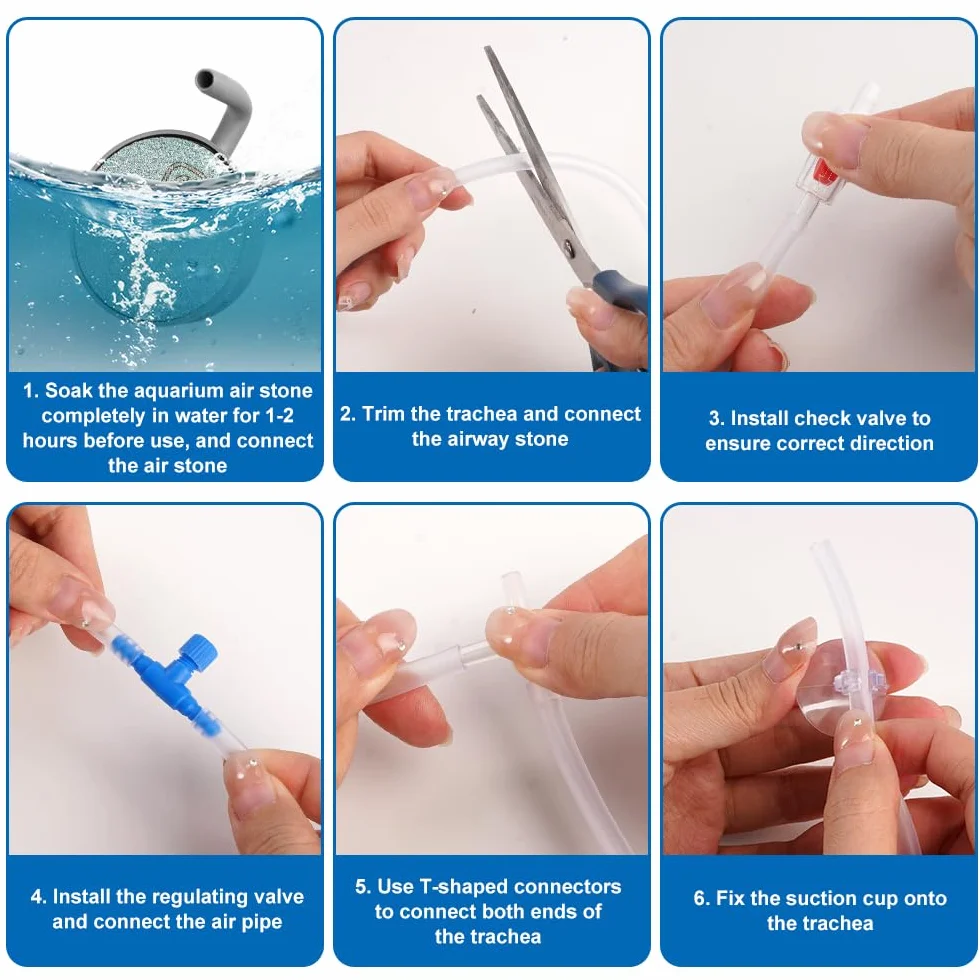 1. Soak the aquarium air stone completely in water for 1-2 hours before use, and connect the air stone

2. Trim the trachea and connect the airway stone

3. Install check valve to ensure correct direction

4. Install the regulating valve and connect the air pipe

5. Use T-shaped connectors to connect both ends of the trachea

6. Fix the suction cup onto the trachea