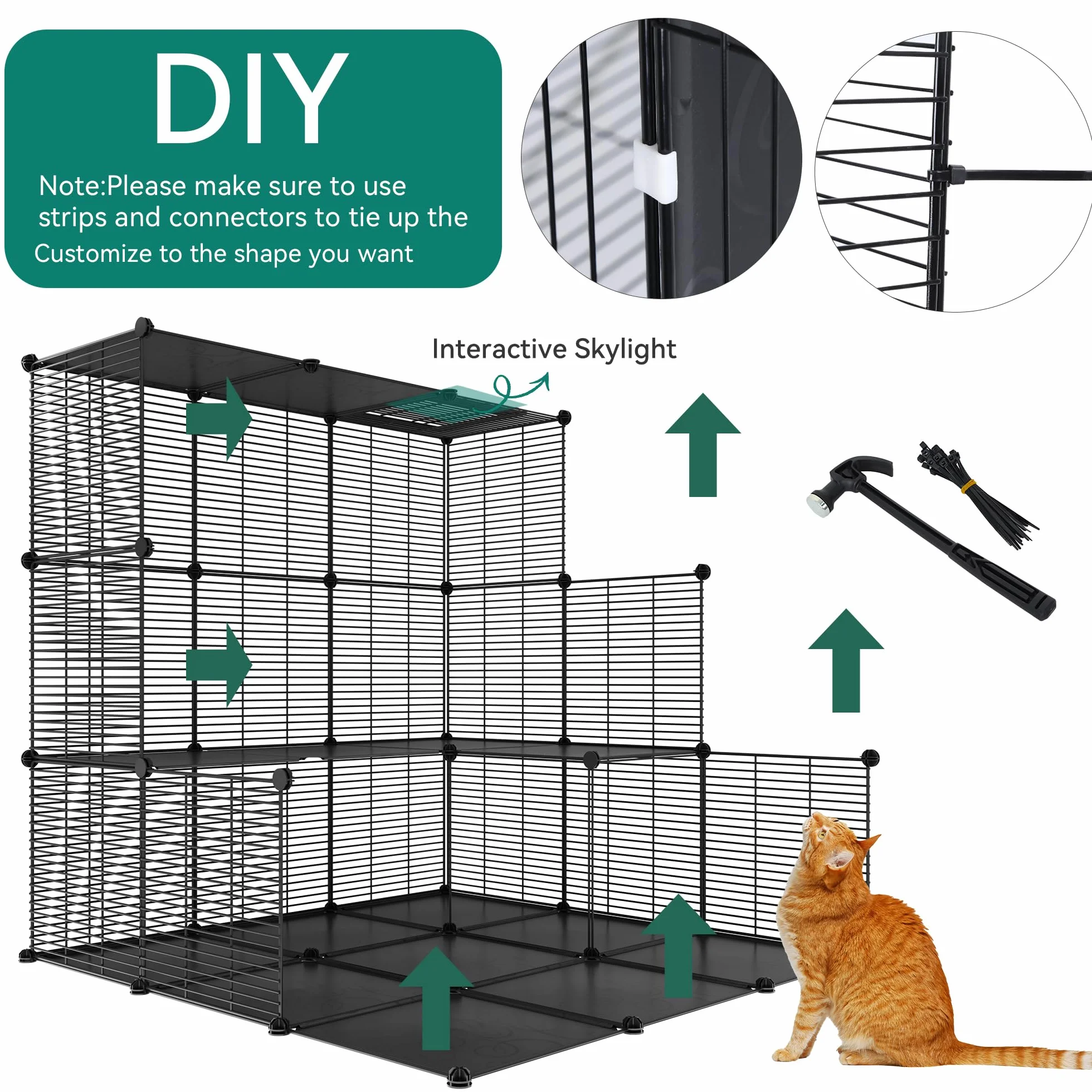 DIY

Note:Please make sure to use strips and connectors to tie up the

Customize to the shape you want

Interactive Skylight