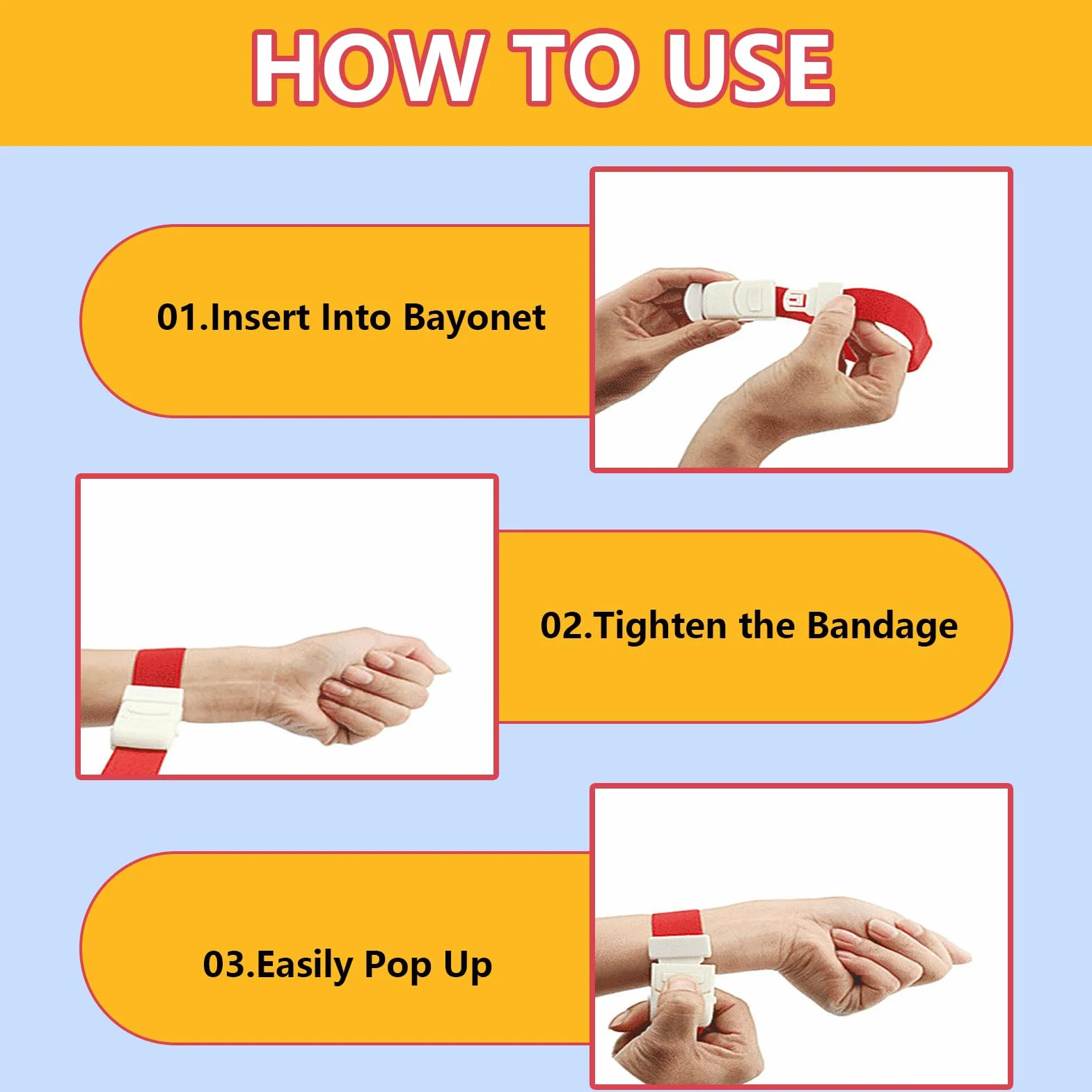 HOW TO USE

01.Insert Into Bayonet

02.Tighten the Bandage

03.Easily Pop Up