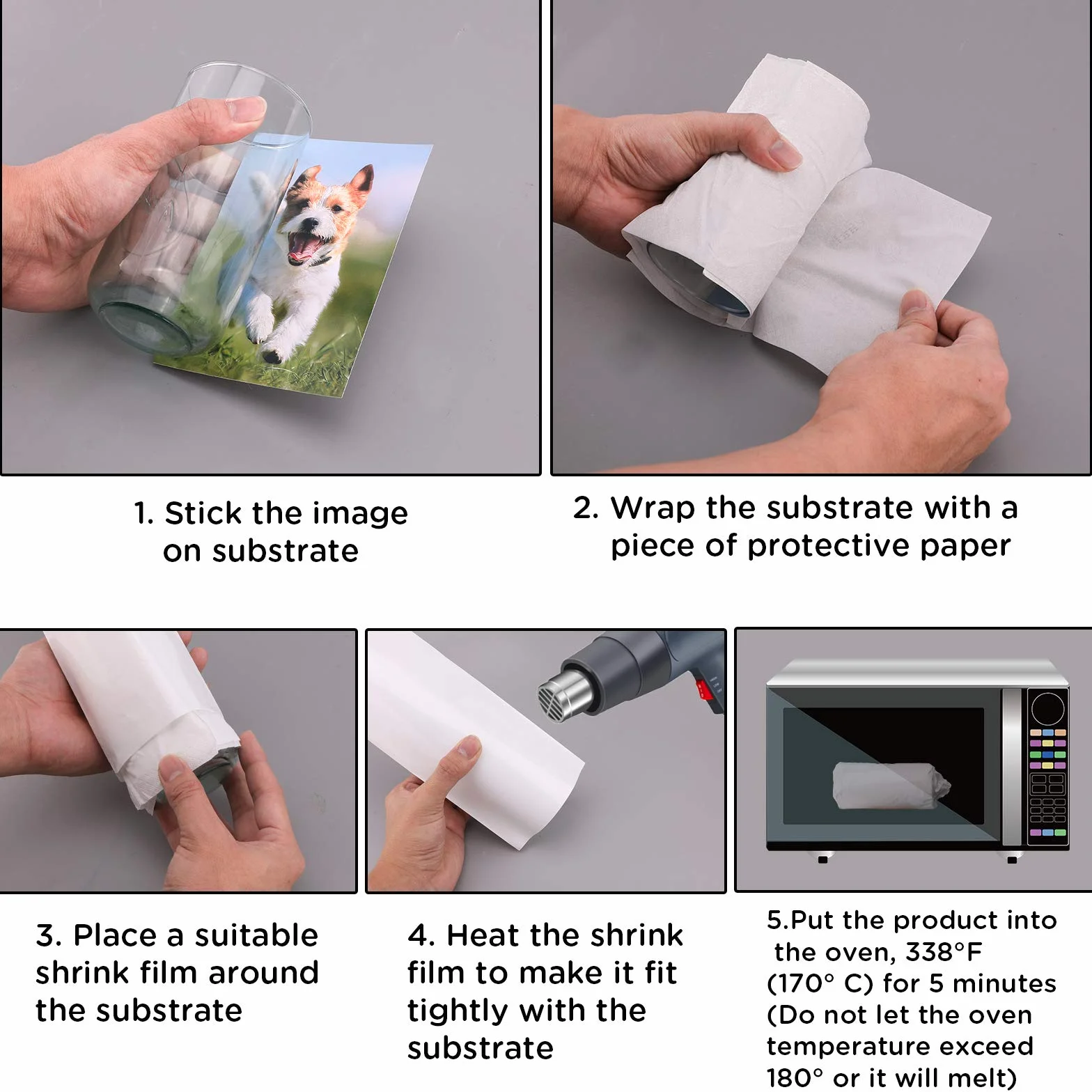 1. Stick the image on substrate

2. Wrap the substrate with a piece of protective paper

3. Place a suitable shrink film around the substrate

4. Heat the shrink film to make it fit tightly with the substrate

5.Put the product into the oven, 338°F (170° C) for 5 minutes (Do not let the oven temperature exceed 180° or it will melt)