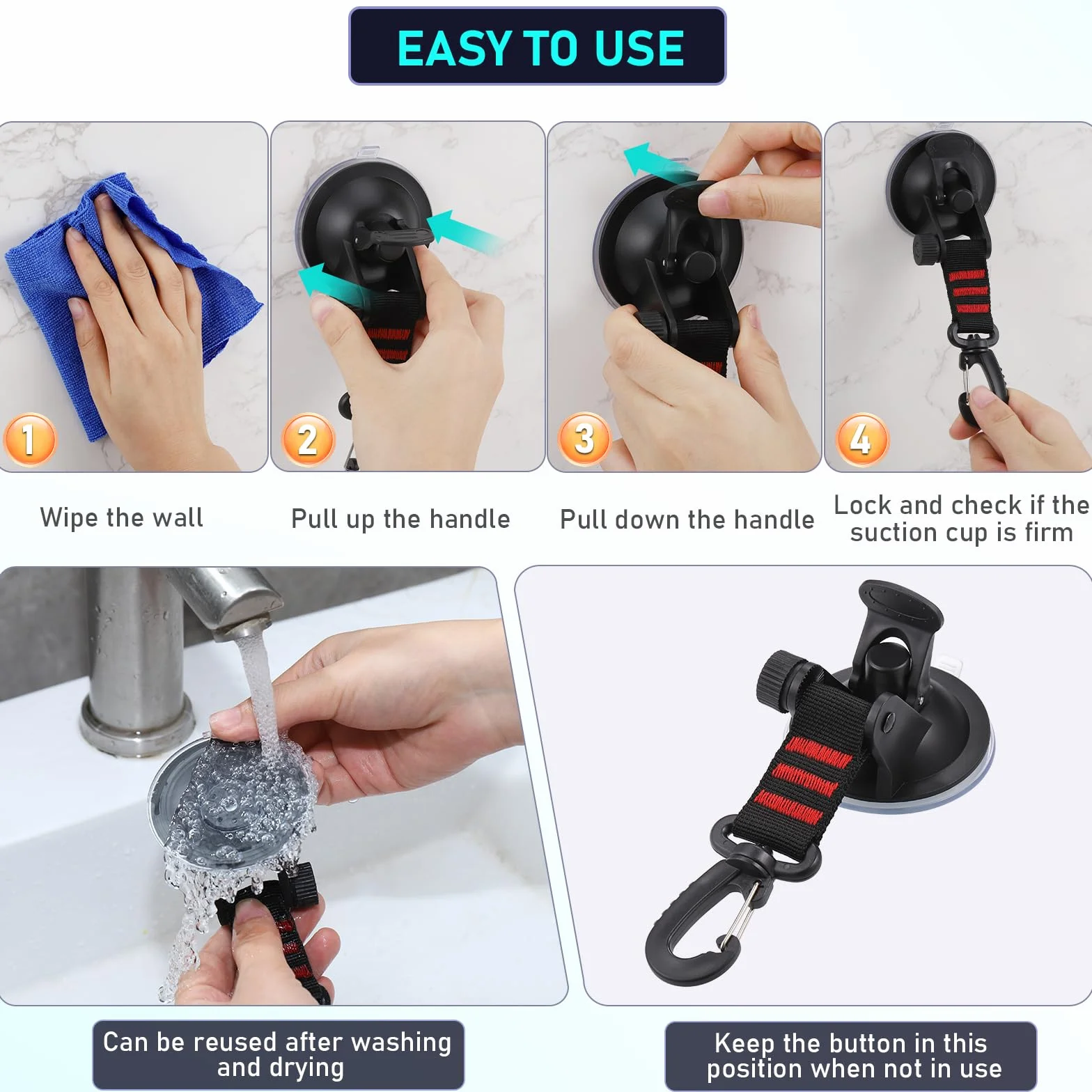 EASY TO USE

1

2

3

4

Wipe the wall

Pull up the handle

Pull down the handle

Lock and check if the suction cup is firm

Can be reused after washing and drying

Keep the button in this position when not in use