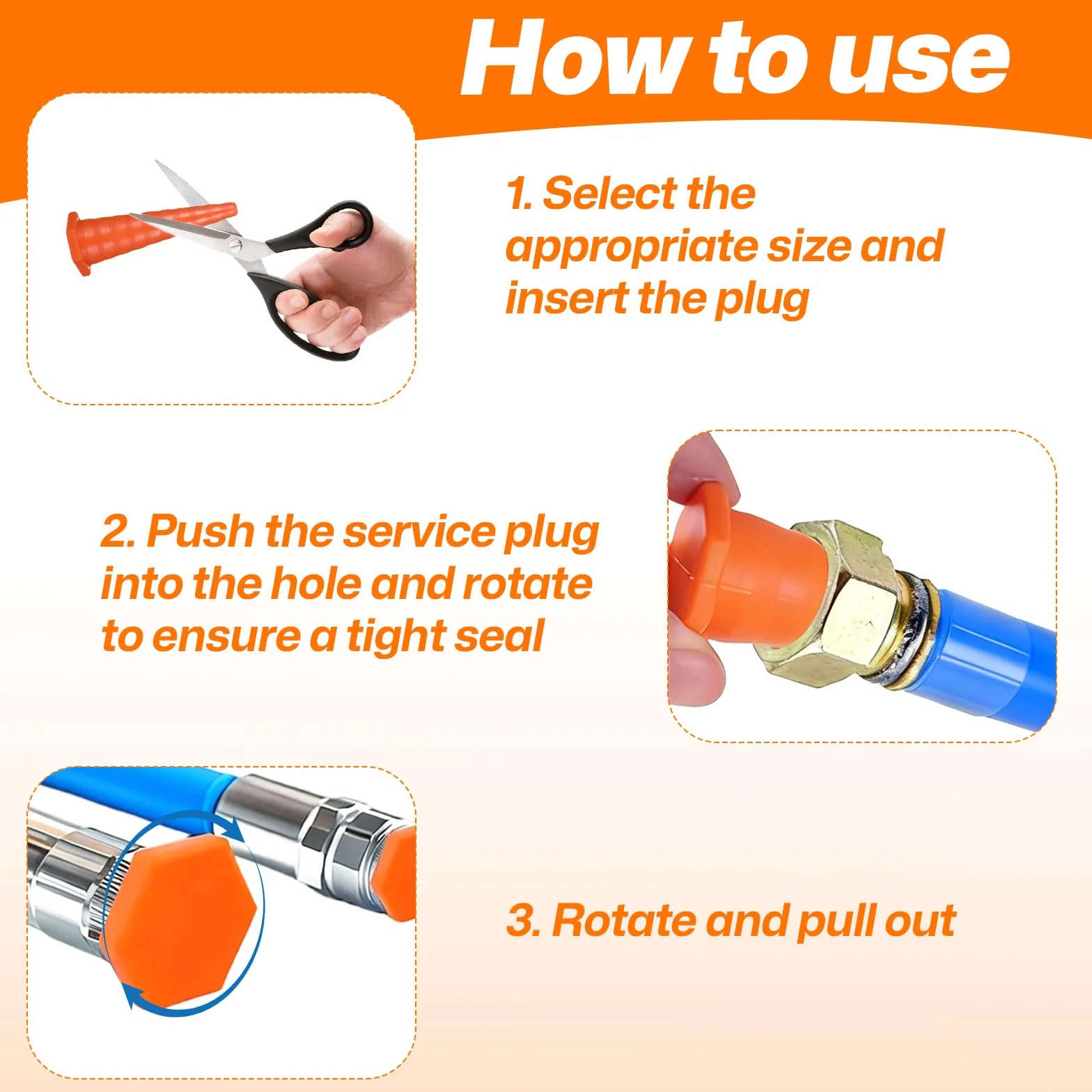 How to use

1. Select the appropriate size and insert the plug

2. Push the service plug into the hole and rotate to ensure a tight seal

3. Rotate and pull out