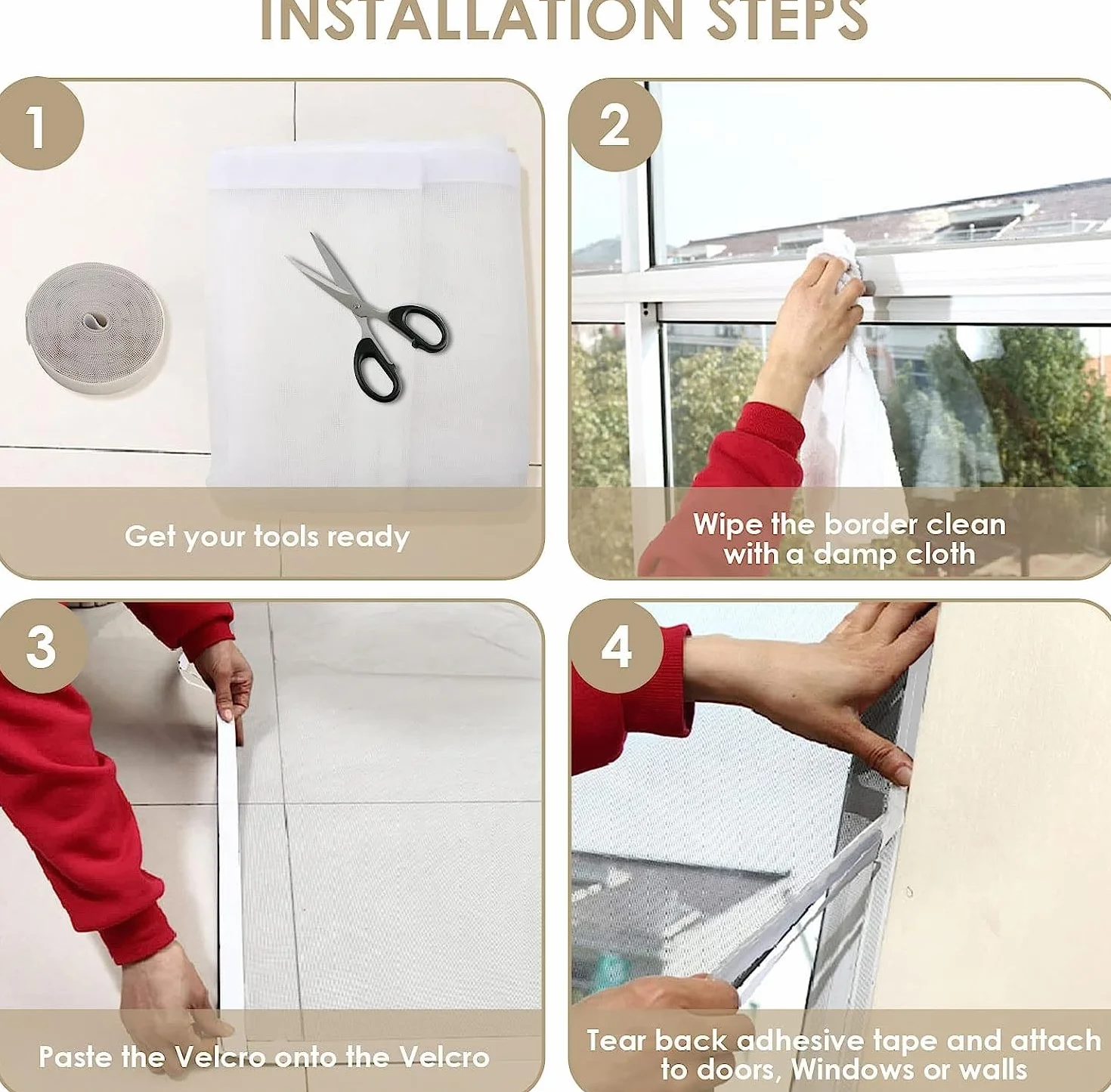 INSTALLATION STEPS

1

Get your tools ready

2

Wipe the border clean with a damp cloth

3

Paste the Velcro onto the Velcro

4

Tear back adhesive tape and attach to doors, Windows or walls