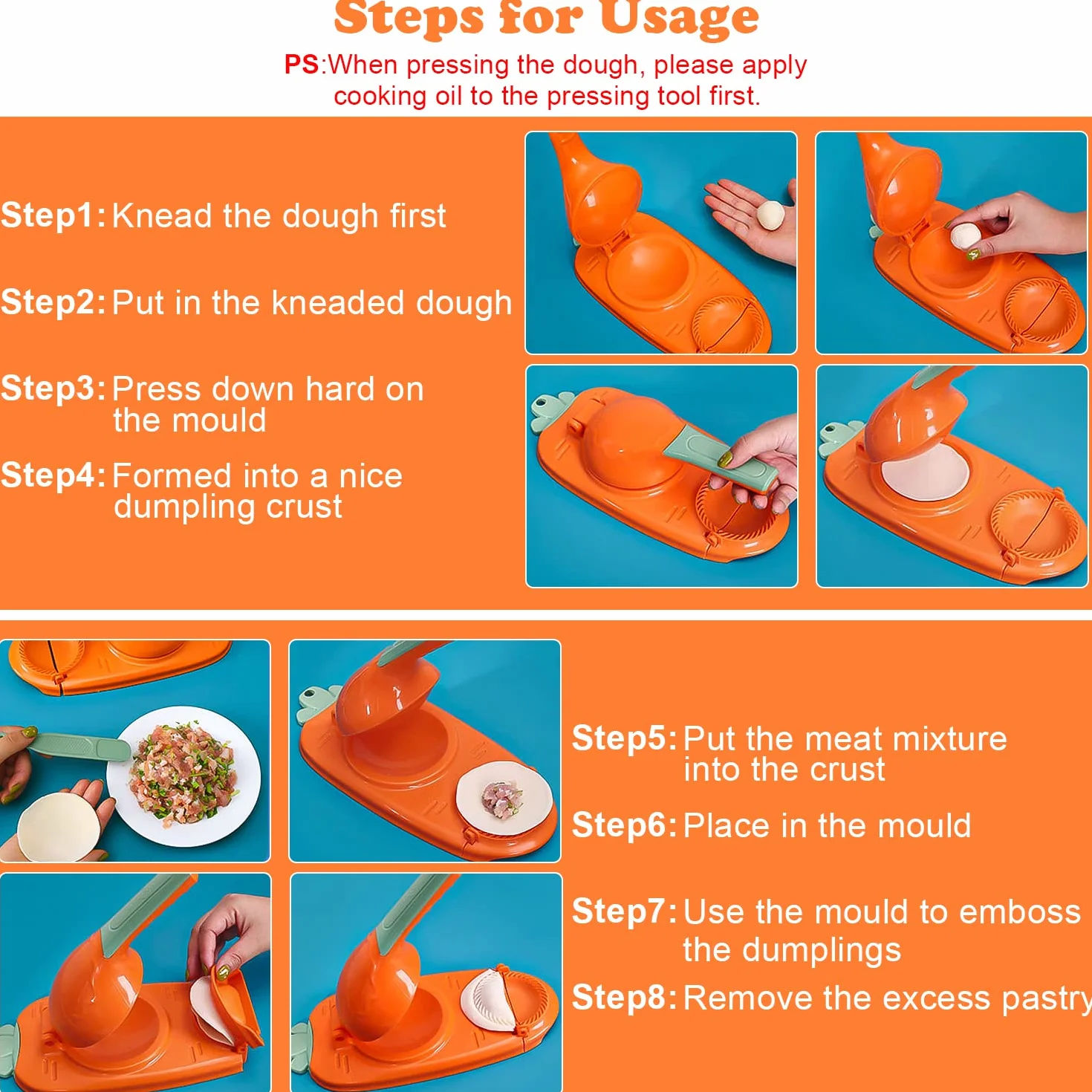 Steps for Usage

PS:When pressing the dough, please apply cooking oil to the pressing tool first.

Step1: Knead the dough first

Step2: Put in the kneaded dough

Step3: Press down hard on the mould

Step4: Formed into a nice dumpling crust

Step5: Put the meat mixture into the crust

Step6: Place in the mould

Step7: Use the mould to emboss the dumplings

Step8: Remove the excess pastry