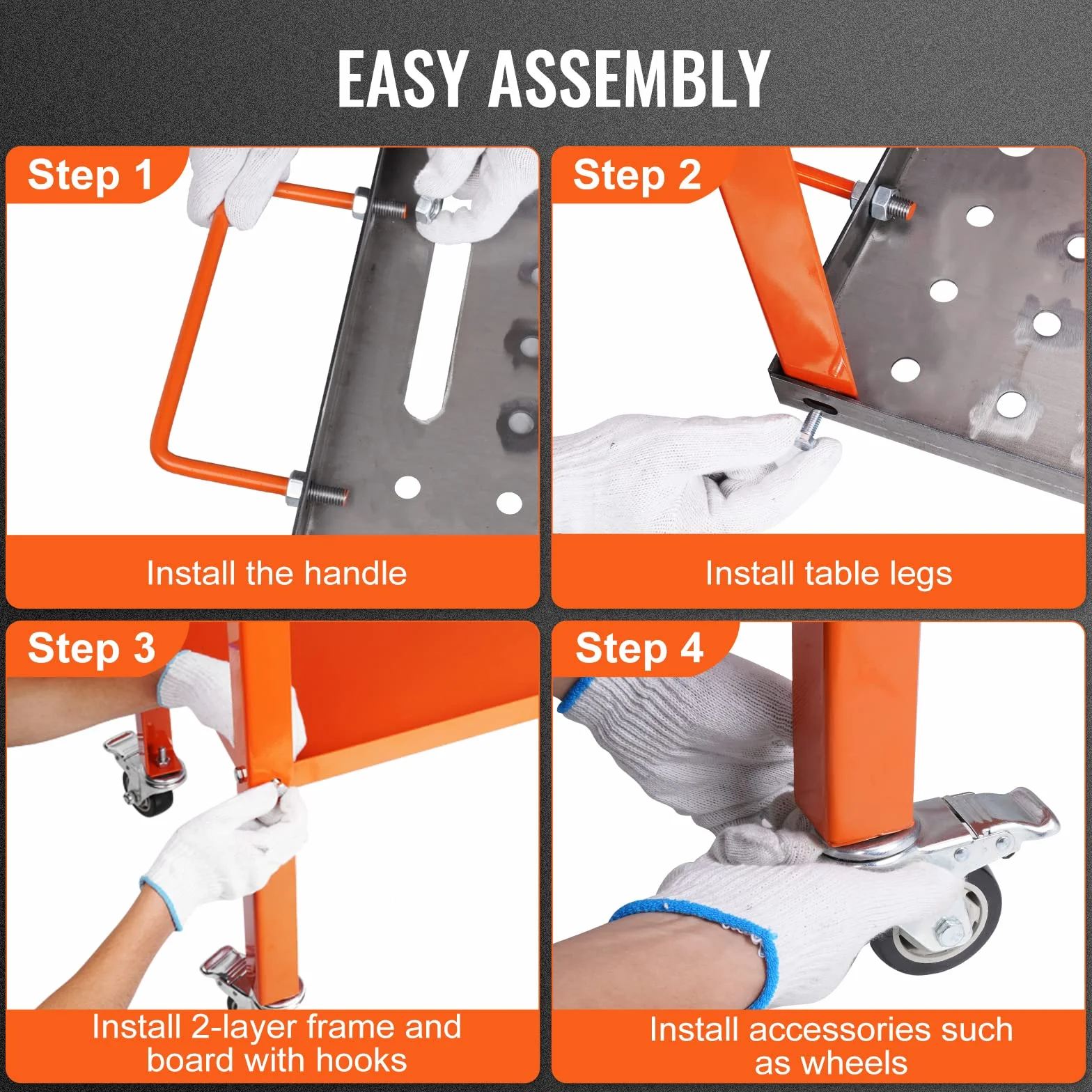 EASY ASSEMBLY

Step 1

Install the handle

Step 2

Install table legs

Step 3

Install 2-layer frame and board with hooks

Step 4

Install accessories such as wheels