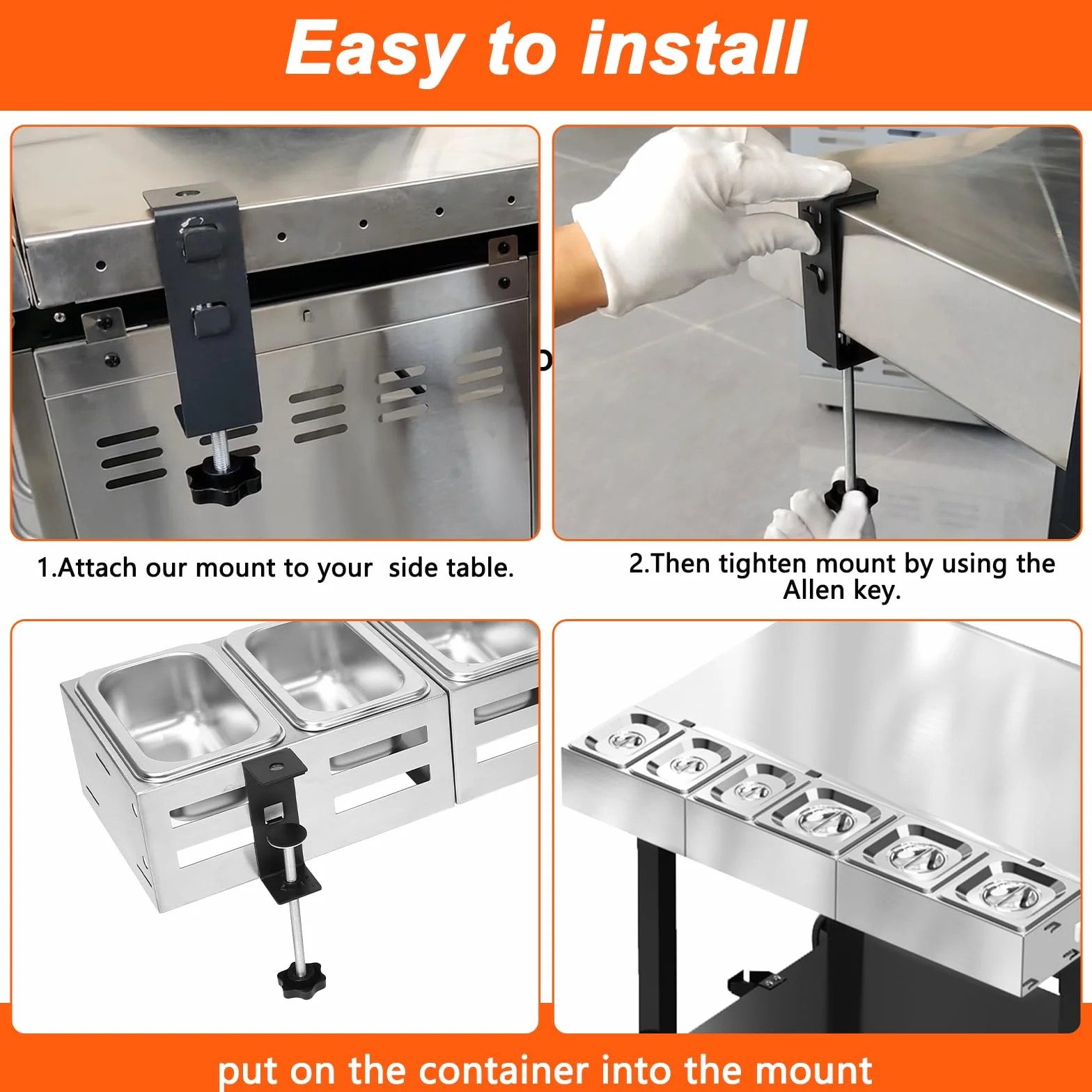 Easy to install

1.Attach our mount to your side table.

2.Then tighten mount by using the Allen key.

put on the container into the mount