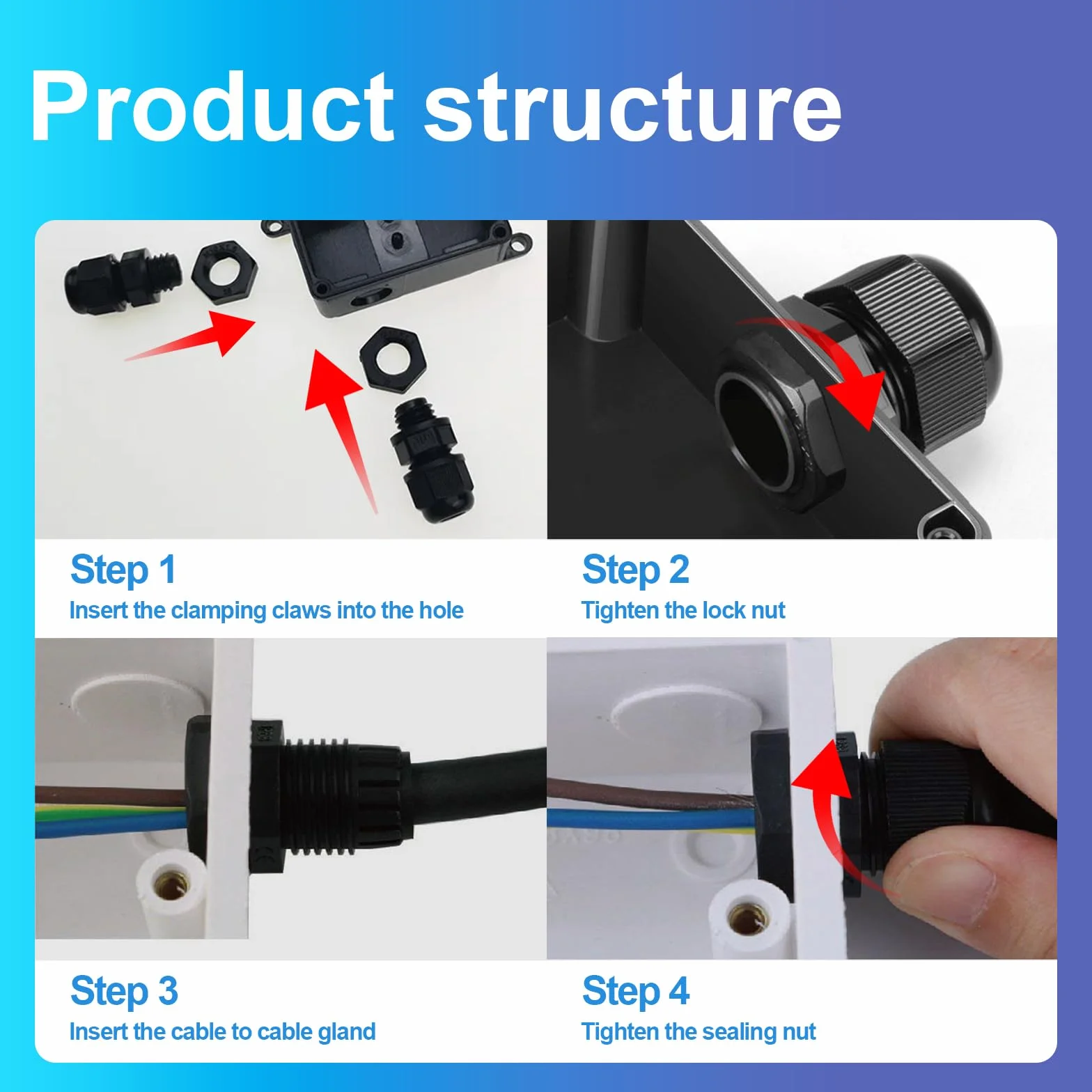 Product structure

Step 1
Insert the clamping claws into the hole

Step 2
Tighten the lock nut

Step 3
Insert the cable to cable gland

Step 4
Tighten the sealing nut