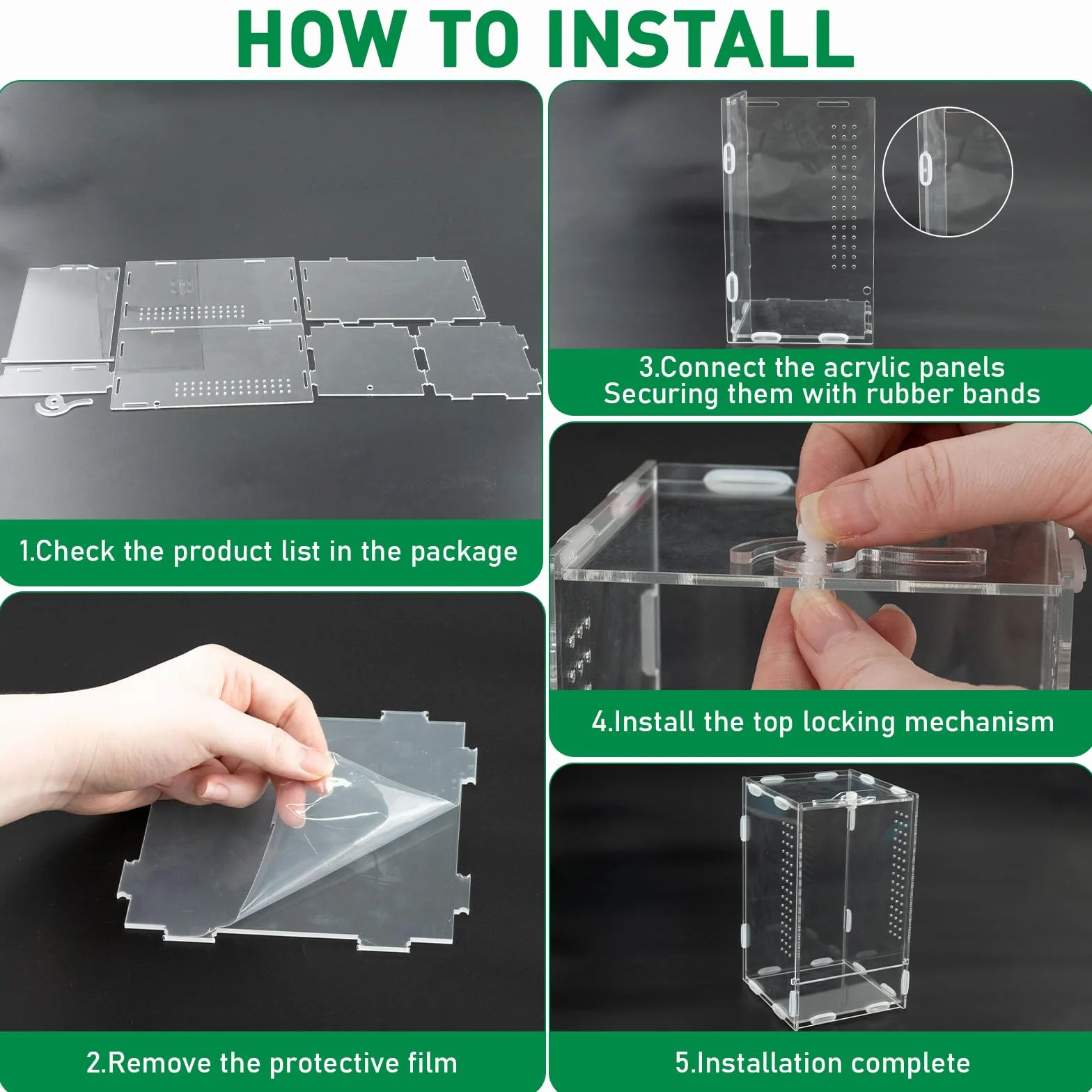 HOW TO INSTALL

1.Check the product list in the package

2.Remove the protective film

3.Connect the acrylic panels
Securing them with rubber bands

4.Install the top locking mechanism

5.Installation complete