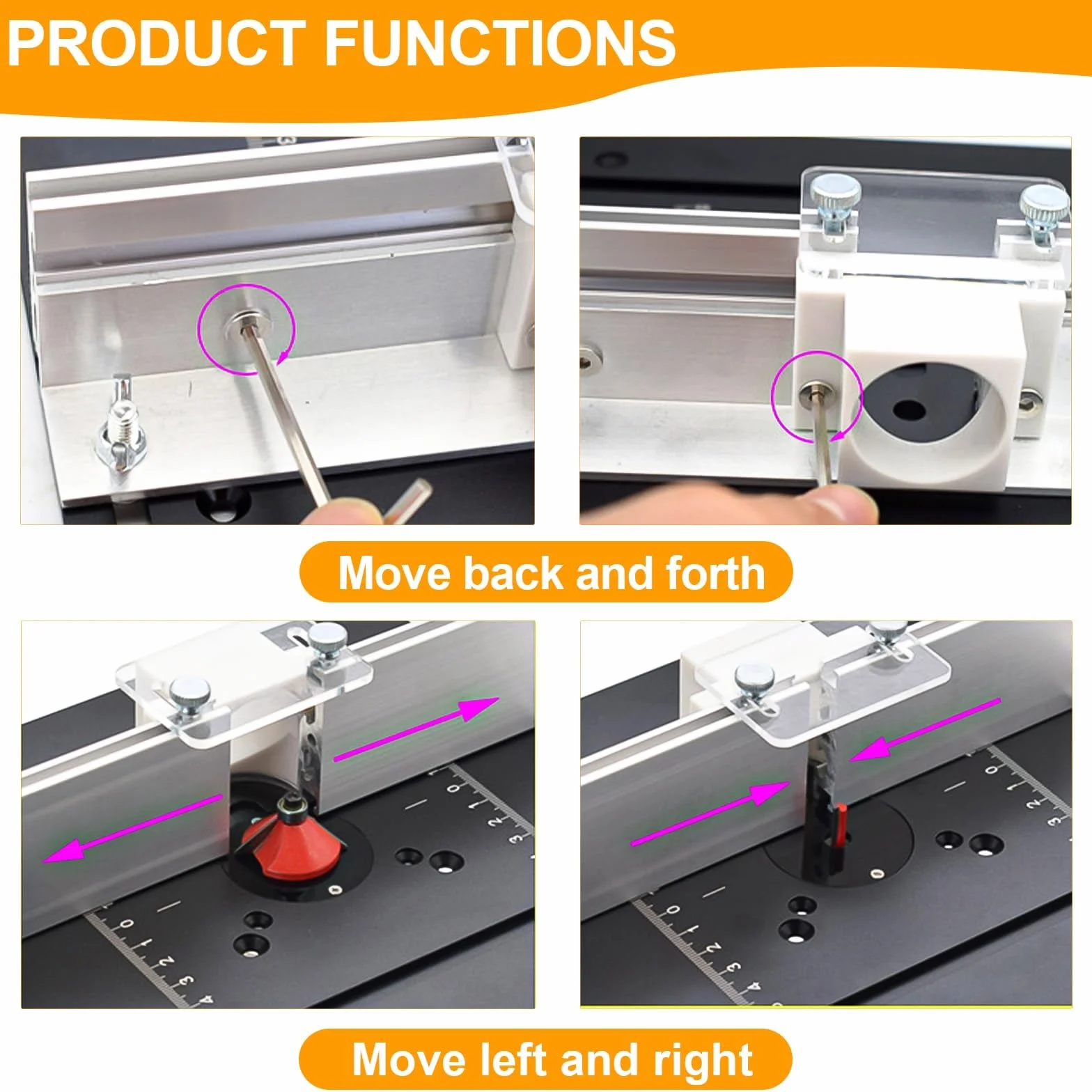 PRODUCT FUNCTIONS

Move back and forth

0 1 2 3

0 1 2 3 4

0 1 2 3

0 1 2 3 4

Move left and right