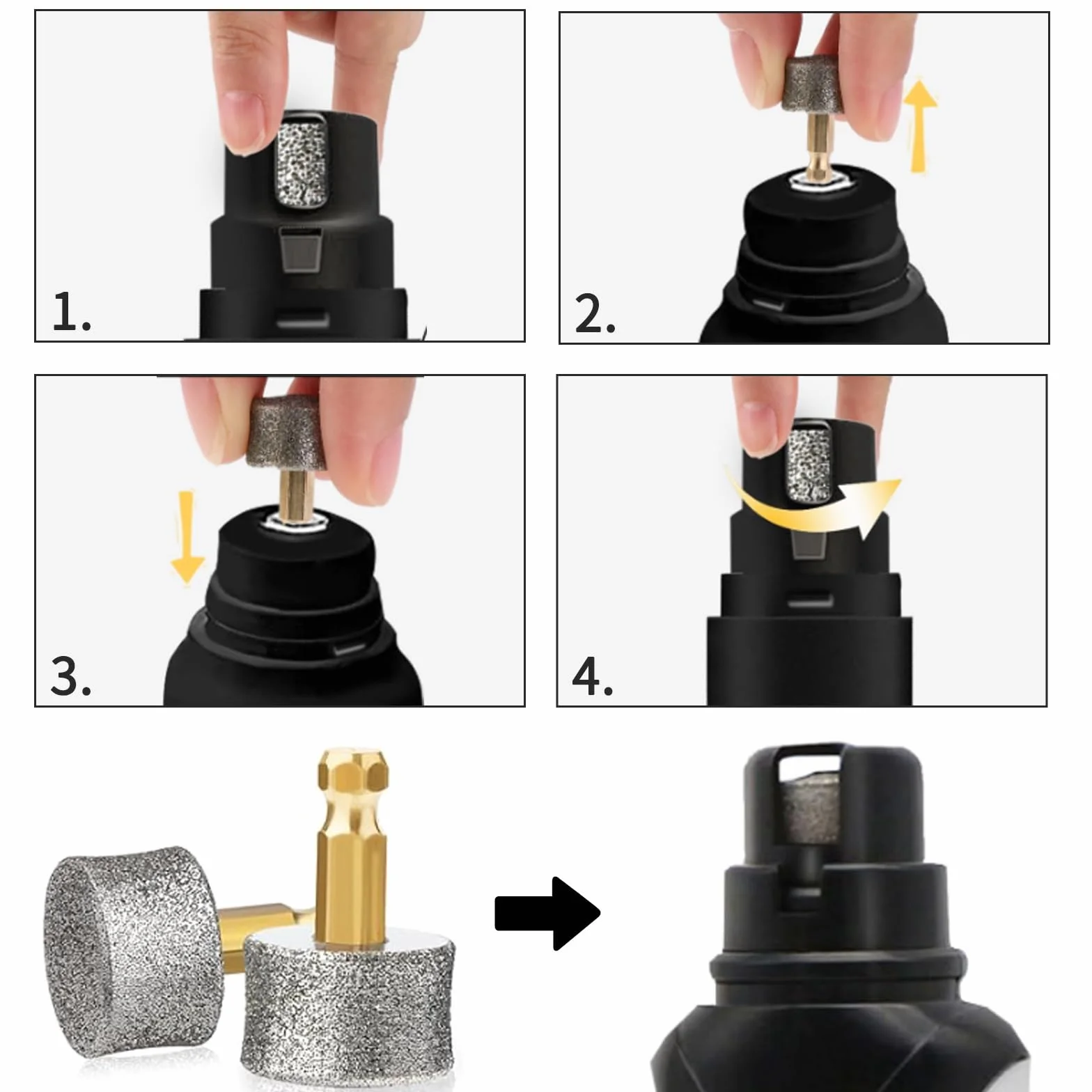 1.

2.

3.

4.