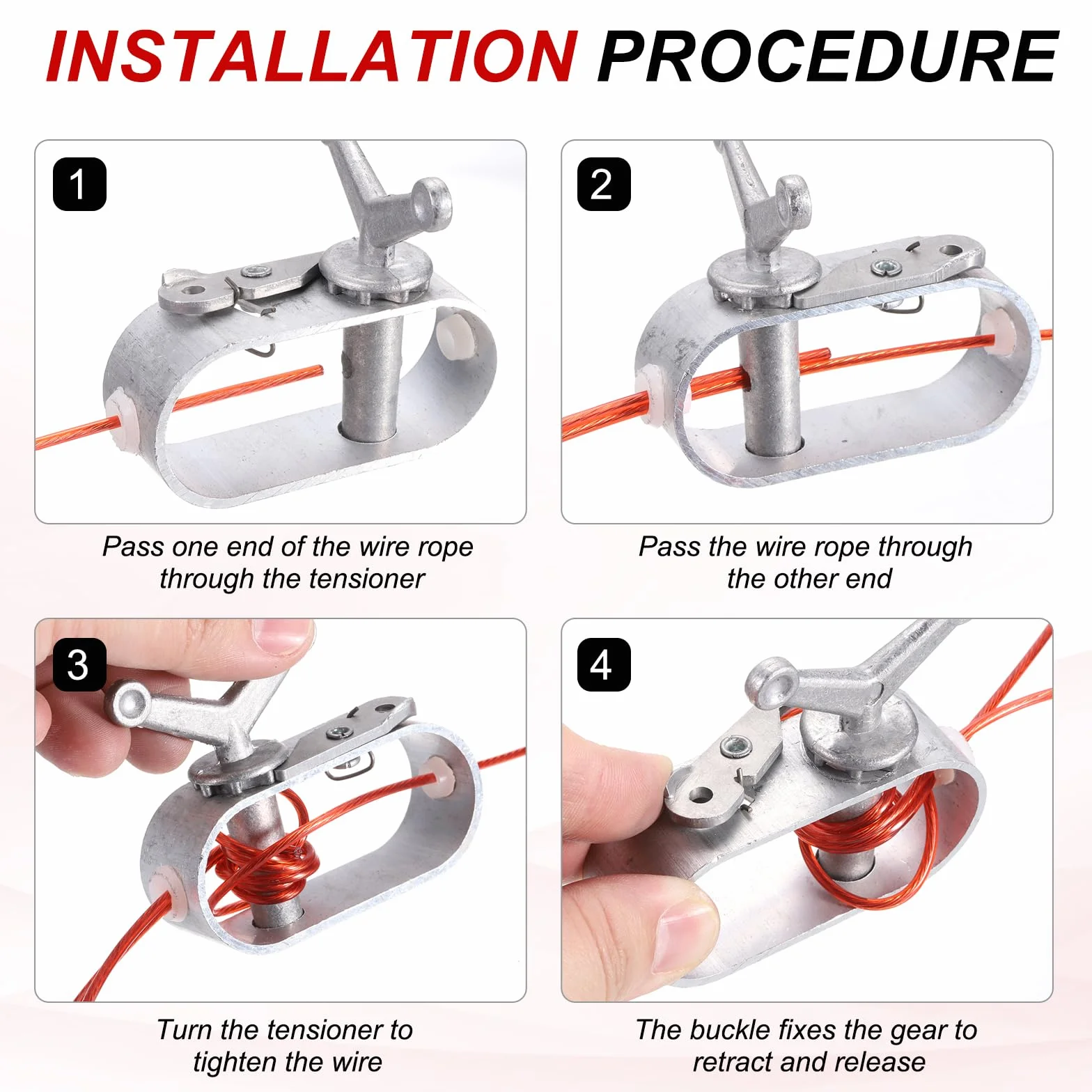 INSTALLATION PROCEDURE

1

Pass one end of the wire rope through the tensioner

2

Pass the wire rope through the other end

3

Turn the tensioner to tighten the wire

4

The buckle fixes the gear to retract and release