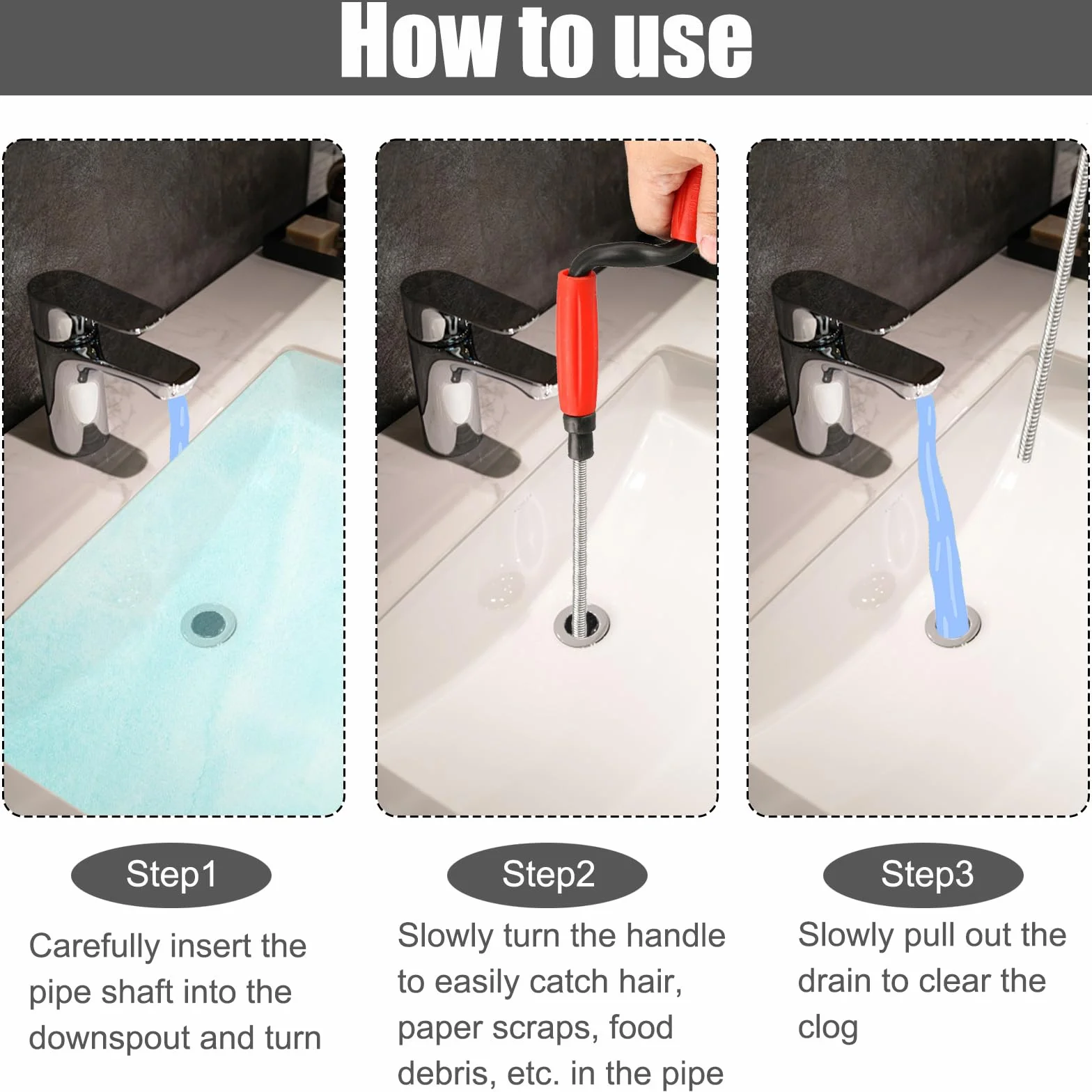 How to use

Step1

Carefully insert the pipe shaft into the downspout and turn

Step2

Slowly turn the handle to easily catch hair, paper scraps, food debris, etc. in the pipe

Step3

Slowly pull out the drain to clear the clog