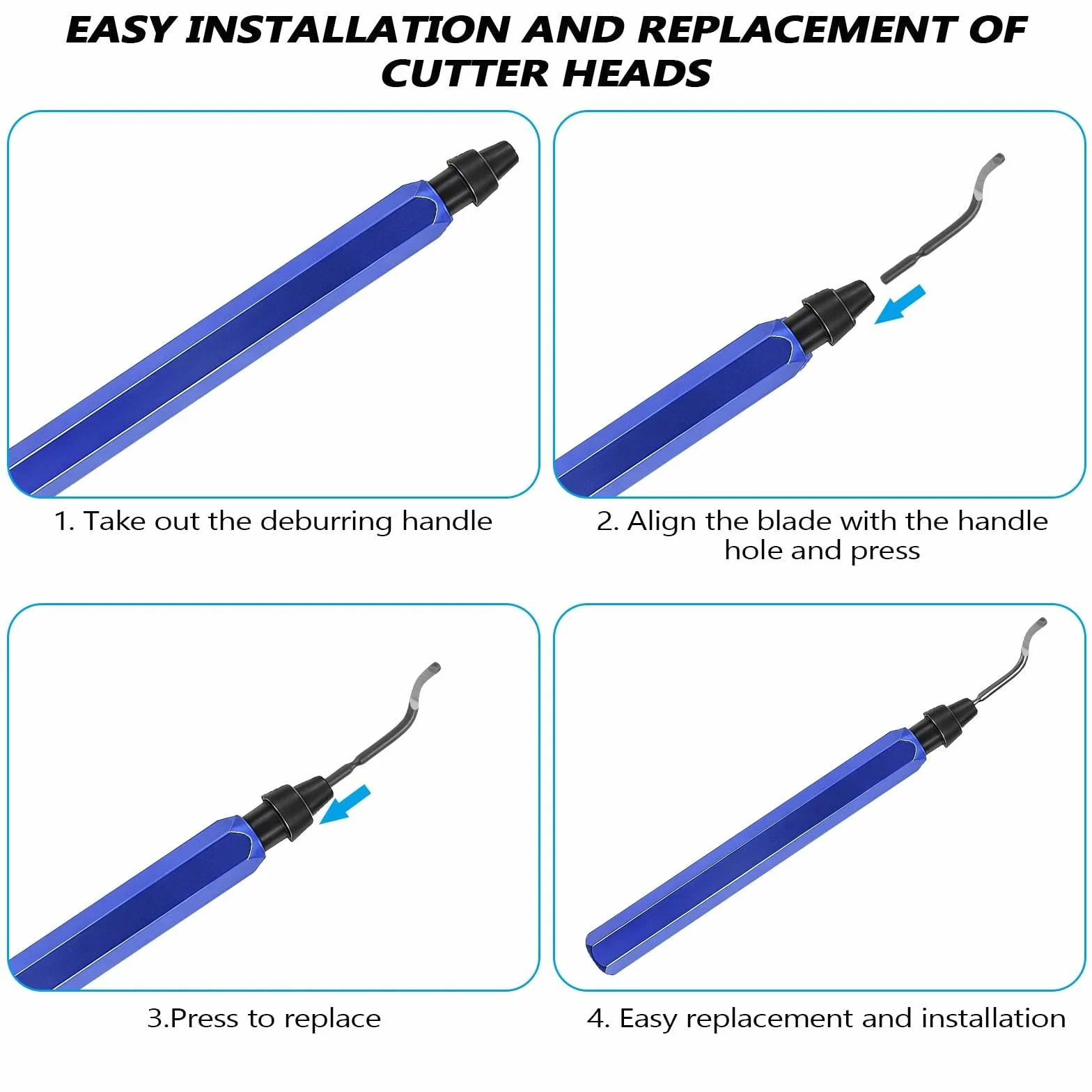 EASY INSTALLATION AND REPLACEMENT OF CUTTER HEADS

1. Take out the deburring handle

2. Align the blade with the handle hole and press

3.Press to replace

4. Easy replacement and installation