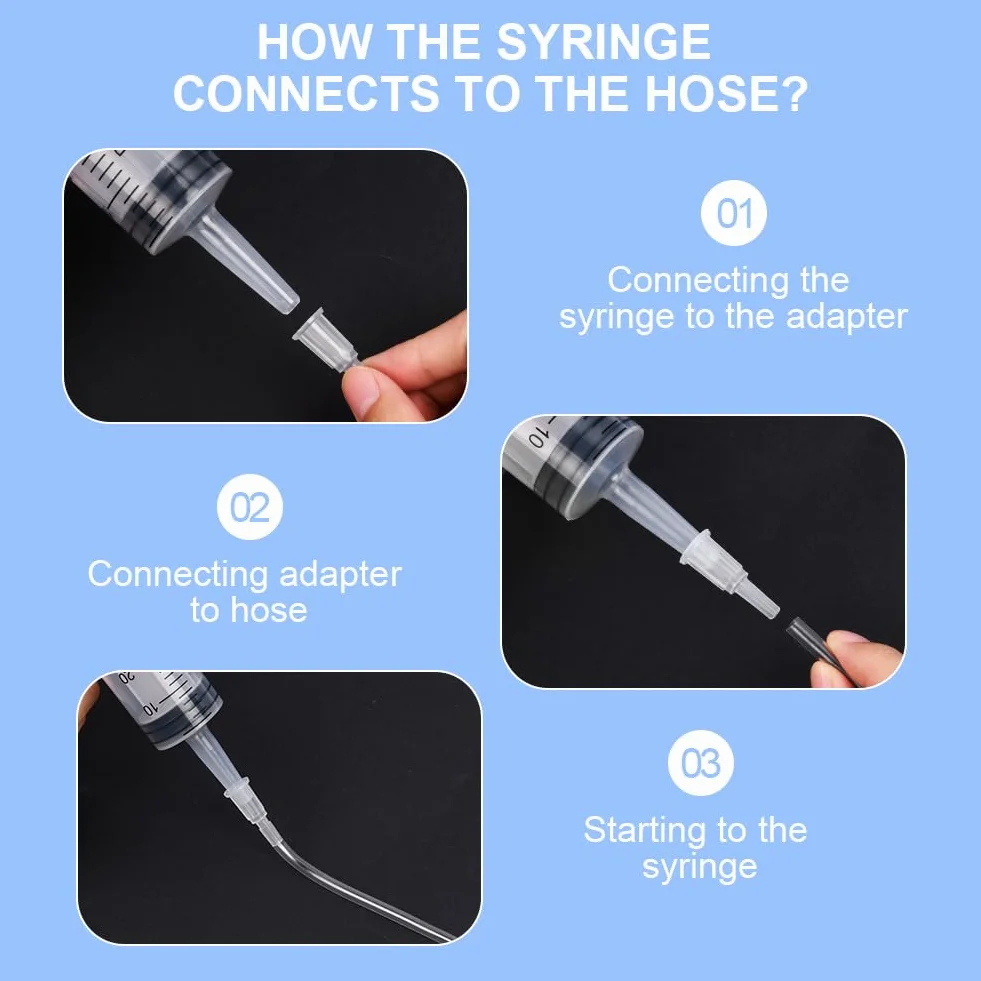 HOW THE SYRINGE CONNECTS TO THE HOSE?

01

Connecting the syringe to the adapter

10

02

Connecting adapter to hose

20

10

03

Starting to the syringe