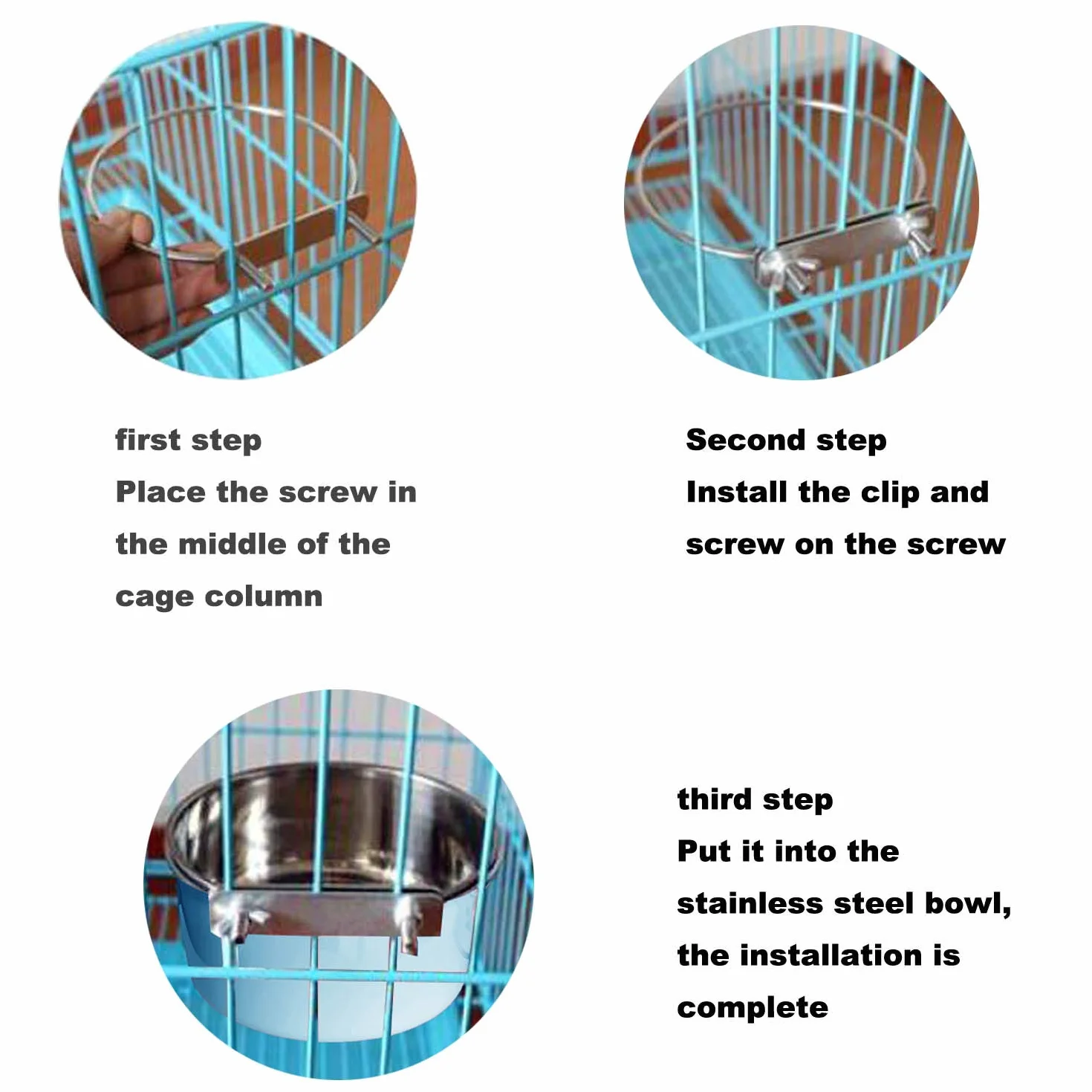 first step
Place the screw in the middle of the cage column

Second step
Install the clip and screw on the screw

third step
Put it into the stainless steel bowl, the installation is complete