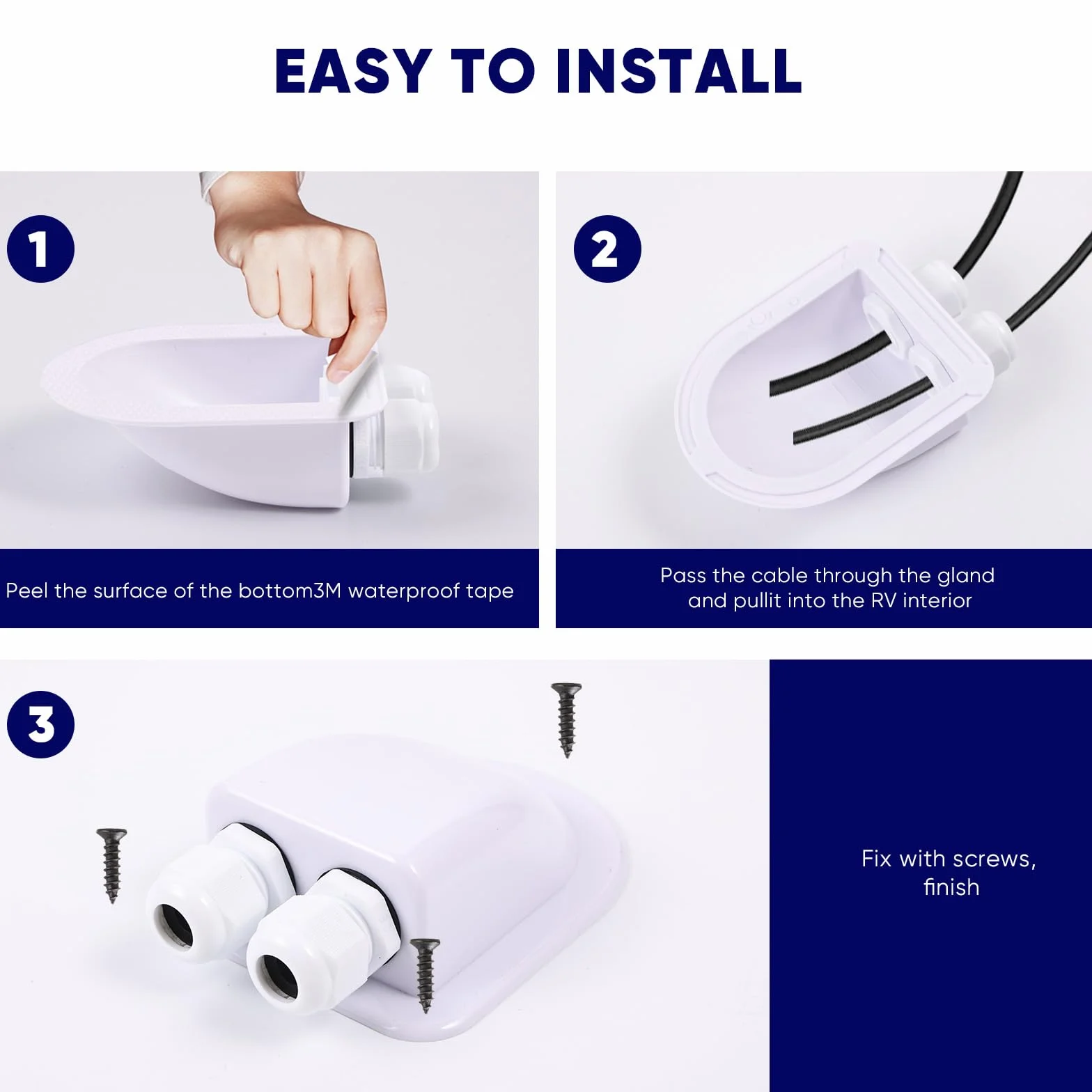 EASY TO INSTALL

1

Peel the surface of the bottom3M waterproof tape

2

Pass the cable through the gland and pullit into the RV interior

3

Fix with screws, finish