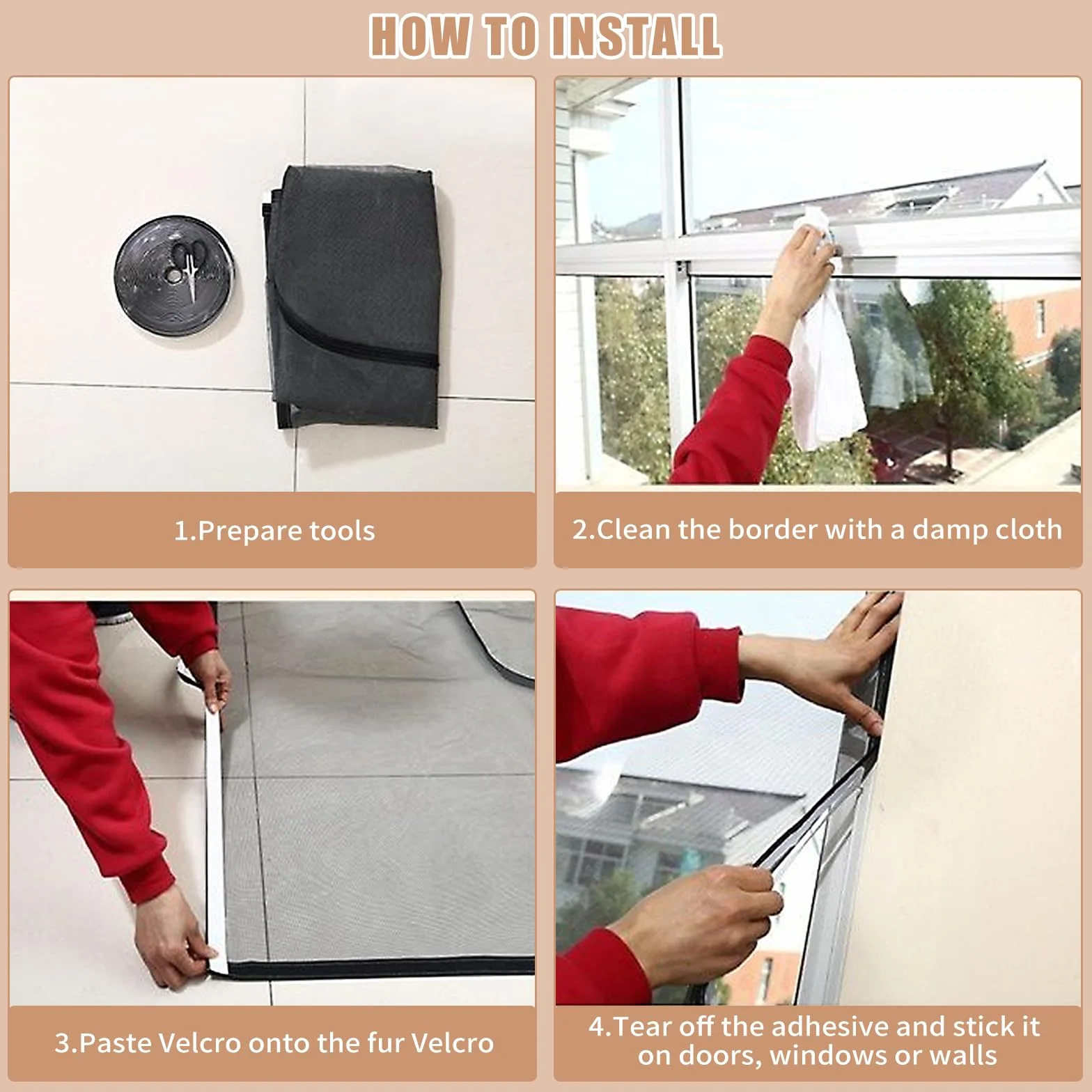 HOW TO INSTALL

1.Prepare tools

2.Clean the border with a damp cloth

3.Paste Velcro onto the fur Velcro

4.Tear off the adhesive and stick it on doors, windows or walls