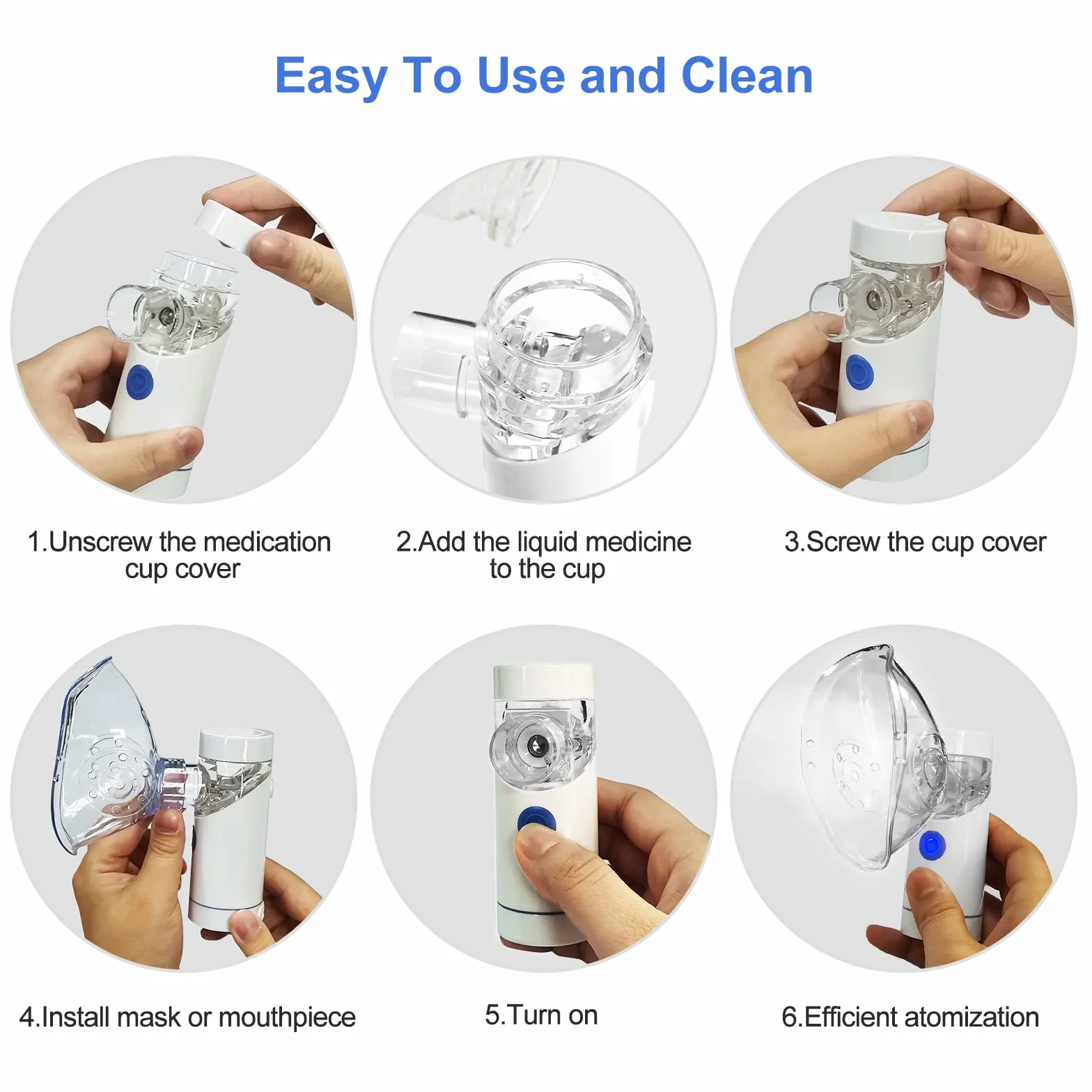 Easy To Use and Clean

1.Unscrew the medication cup cover

2.Add the liquid medicine to the cup

3.Screw the cup cover

4.Install mask or mouthpiece

5.Turn on

6.Efficient atomization