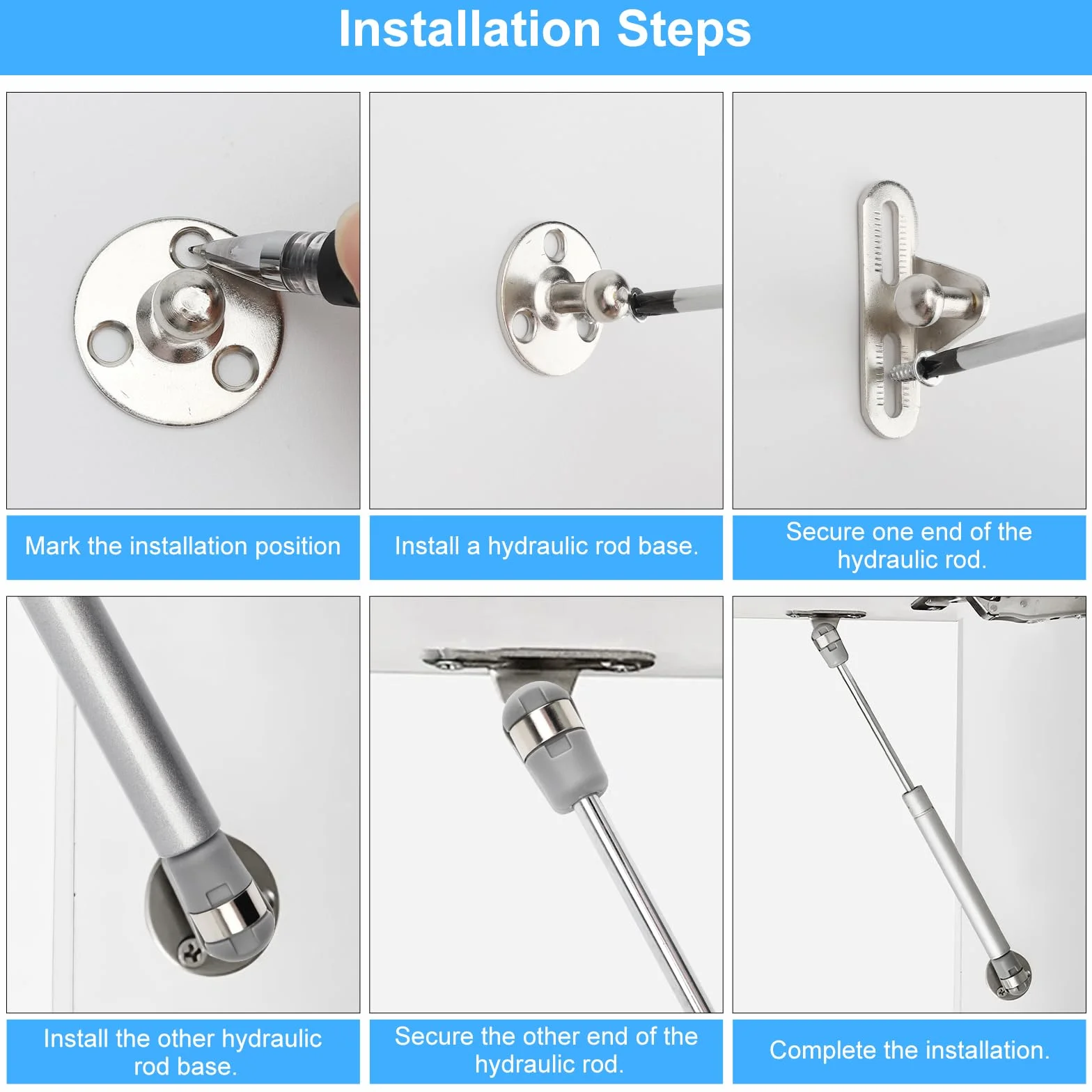 Installation Steps

Mark the installation position

Install a hydraulic rod base.

Secure one end of the hydraulic rod.

Install the other hydraulic rod base.

Secure the other end of the hydraulic rod.

Complete the installation.