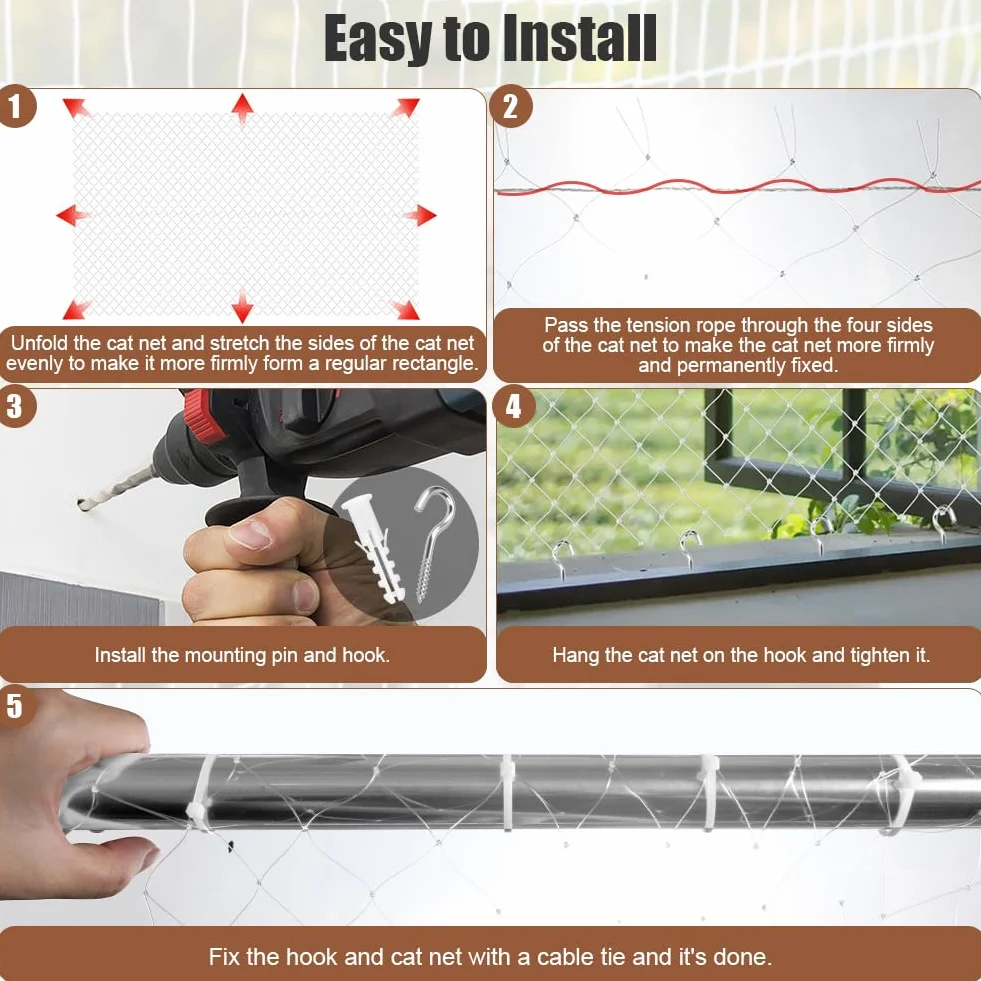 Easy to Install

1

Unfold the cat net and stretch the sides of the cat net evenly to make it more firmly form a regular rectangle.

2

Pass the tension rope through the four sides of the cat net to make the cat net more firmly and permanently fixed.

3

Install the mounting pin and hook.

4

Hang the cat net on the hook and tighten it.

5

Fix the hook and cat net with a cable tie and it's done.