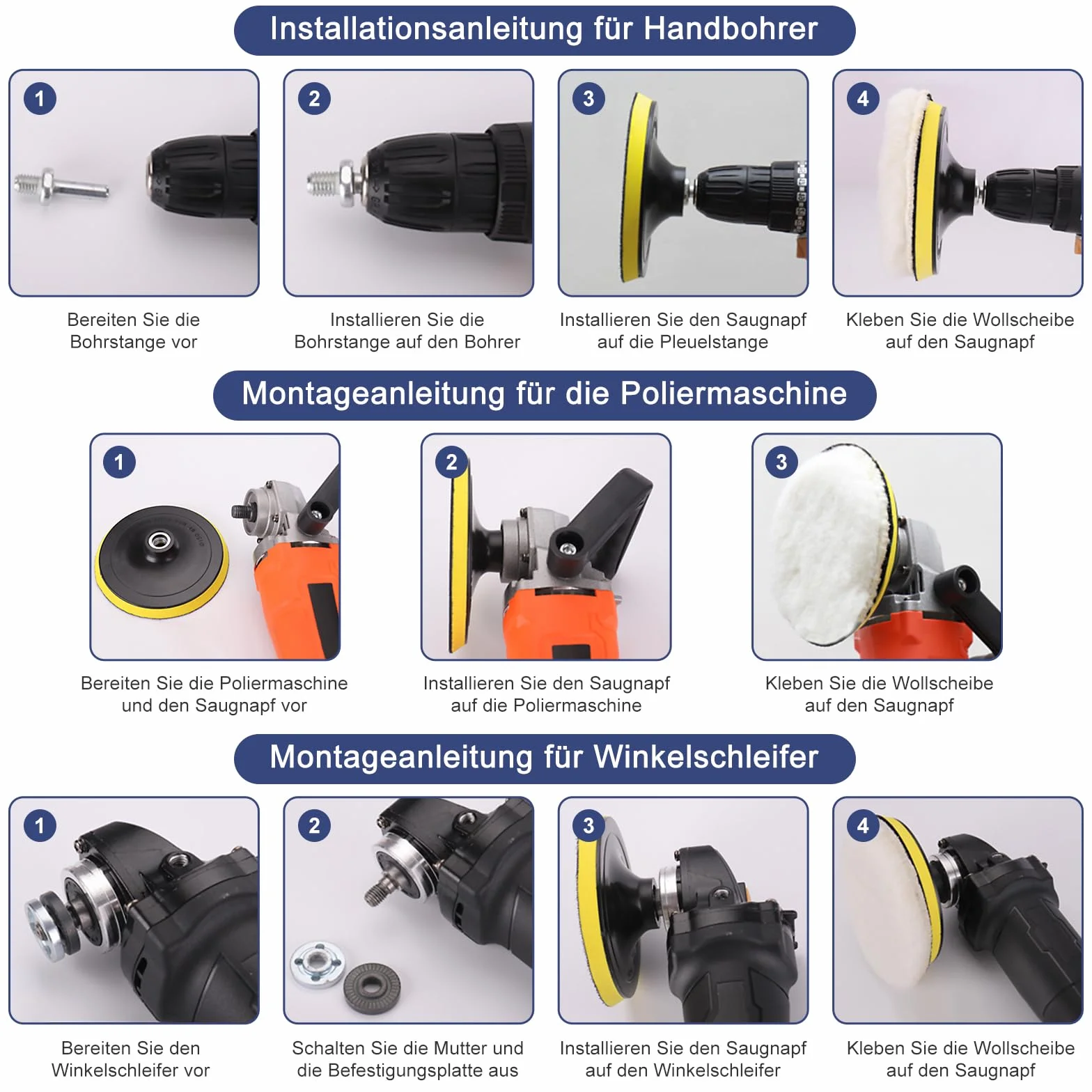 Installationsanleitung für Handbohrer

1
Bereiten Sie die Bohrstange vor

2
Installieren Sie die Bohrstange auf den Bohrer

3
Installieren Sie den Saugnapf auf die Pleuelstange

4
Kleben Sie die Wollscheibe auf den Saugnapf

Montageanleitung für die Poliermaschine

1
Bereiten Sie die Poliermaschine und den Saugnapf vor

2
Installieren Sie den Saugnapf auf die Poliermaschine

3
Kleben Sie die Wollscheibe auf den Saugnapf

Montageanleitung für Winkelschleifer

1
Bereiten Sie den Winkelschleifer vor

2
Schalten Sie die Mutter und die Befestigungsplatte aus

3
Installieren Sie den Saugnapf auf den Winkelschleifer

4
Kleben Sie die Wollscheibe auf den Saugnapf