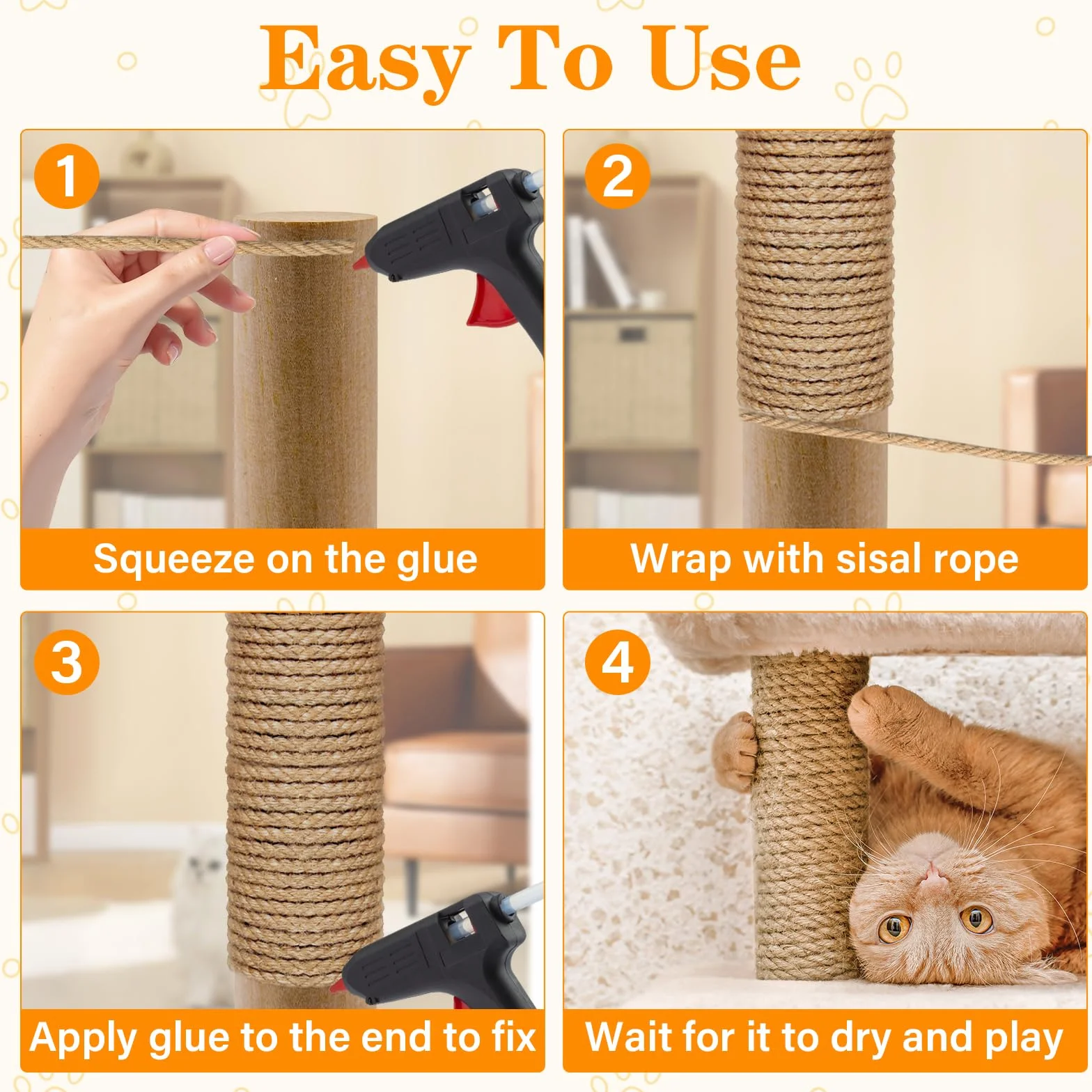 Easy To Use

1
Squeeze on the glue

2
Wrap with sisal rope

3
Apply glue to the end to fix

4
Wait for it to dry and play