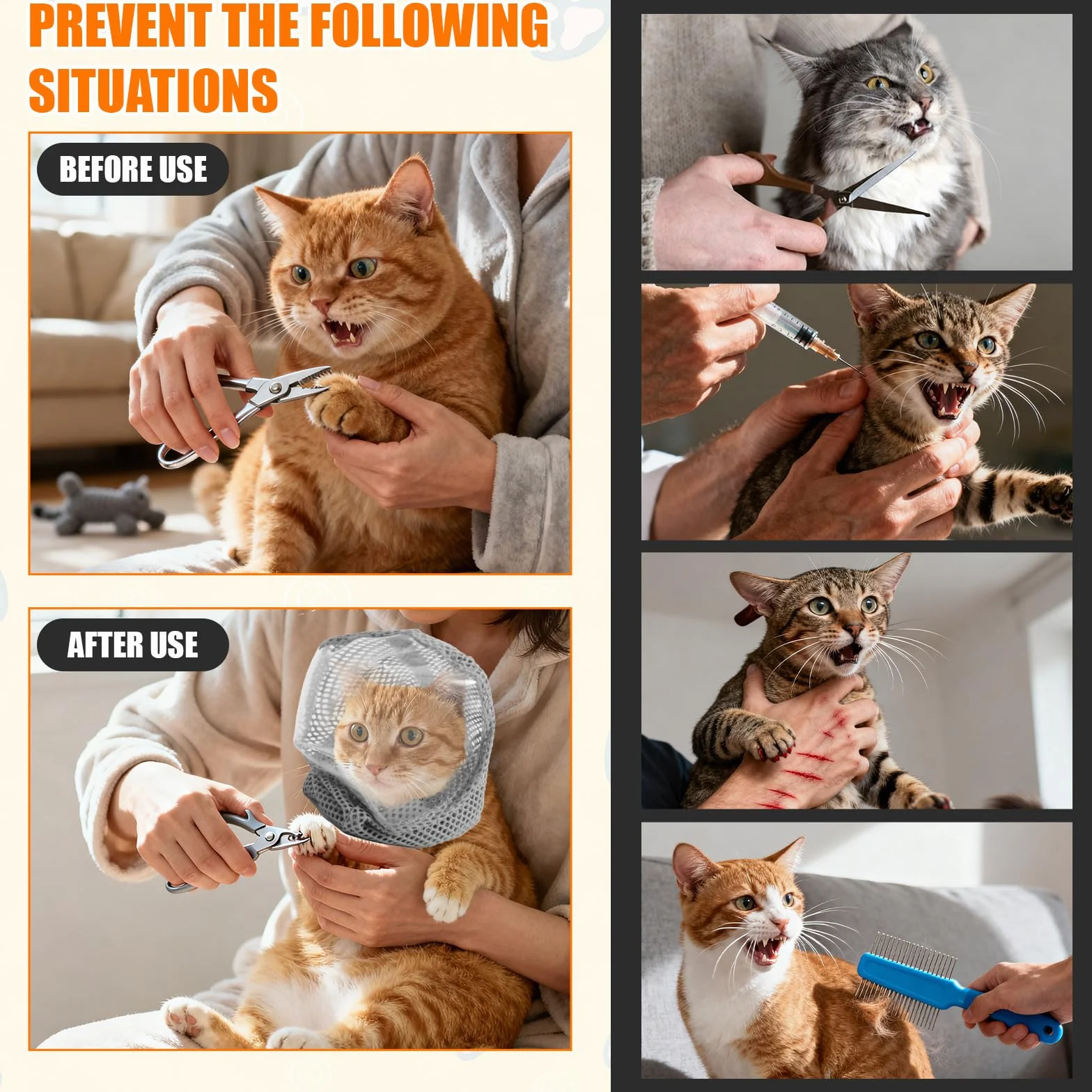 PREVENT THE FOLLOWING SITUATIONS

BEFORE USE

AFTER USE