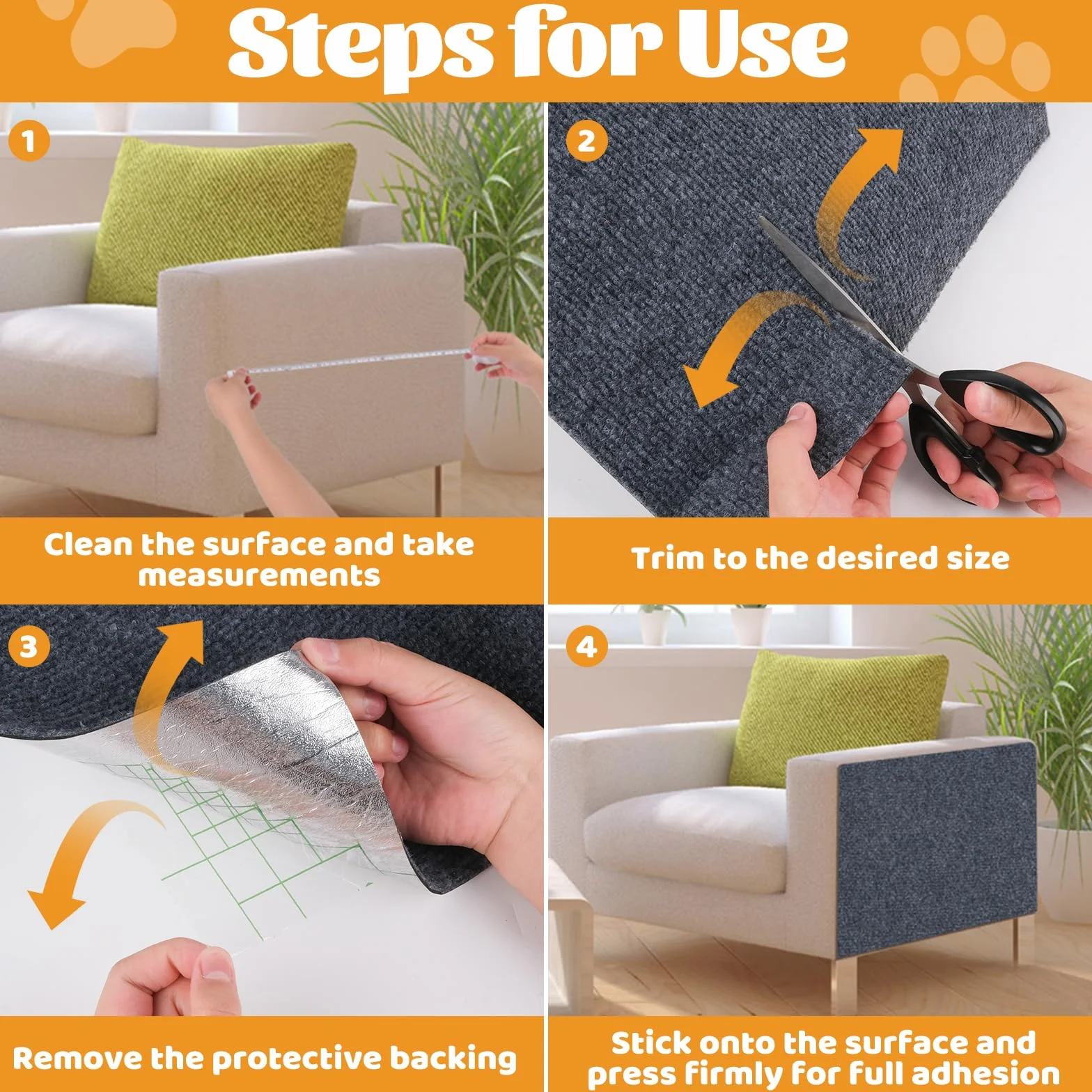 Steps for Use

1

Clean the surface and take measurements

2

Trim to the desired size

3

Remove the protective backing

4

Stick onto the surface and press firmly for full adhesion