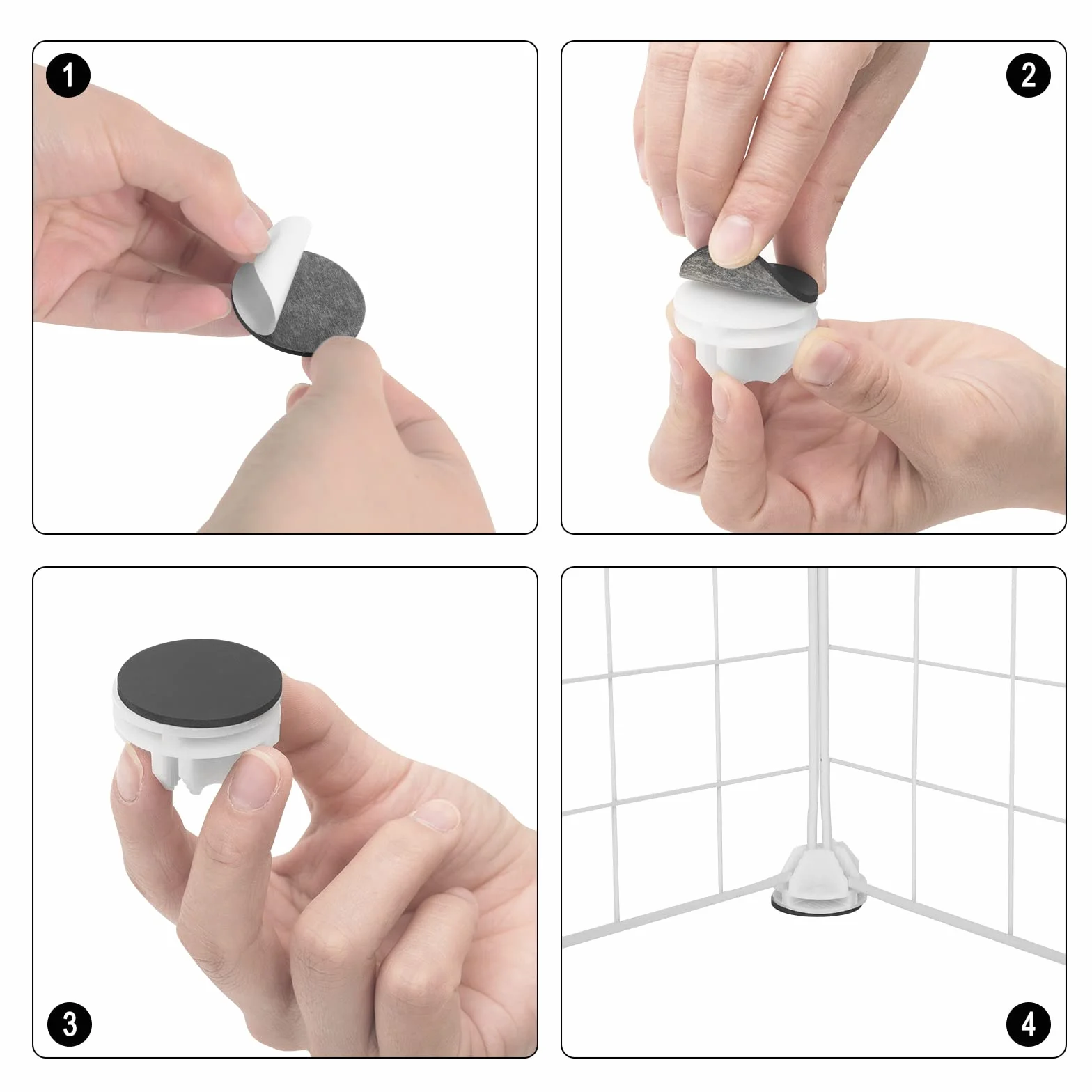 1

2

3

4