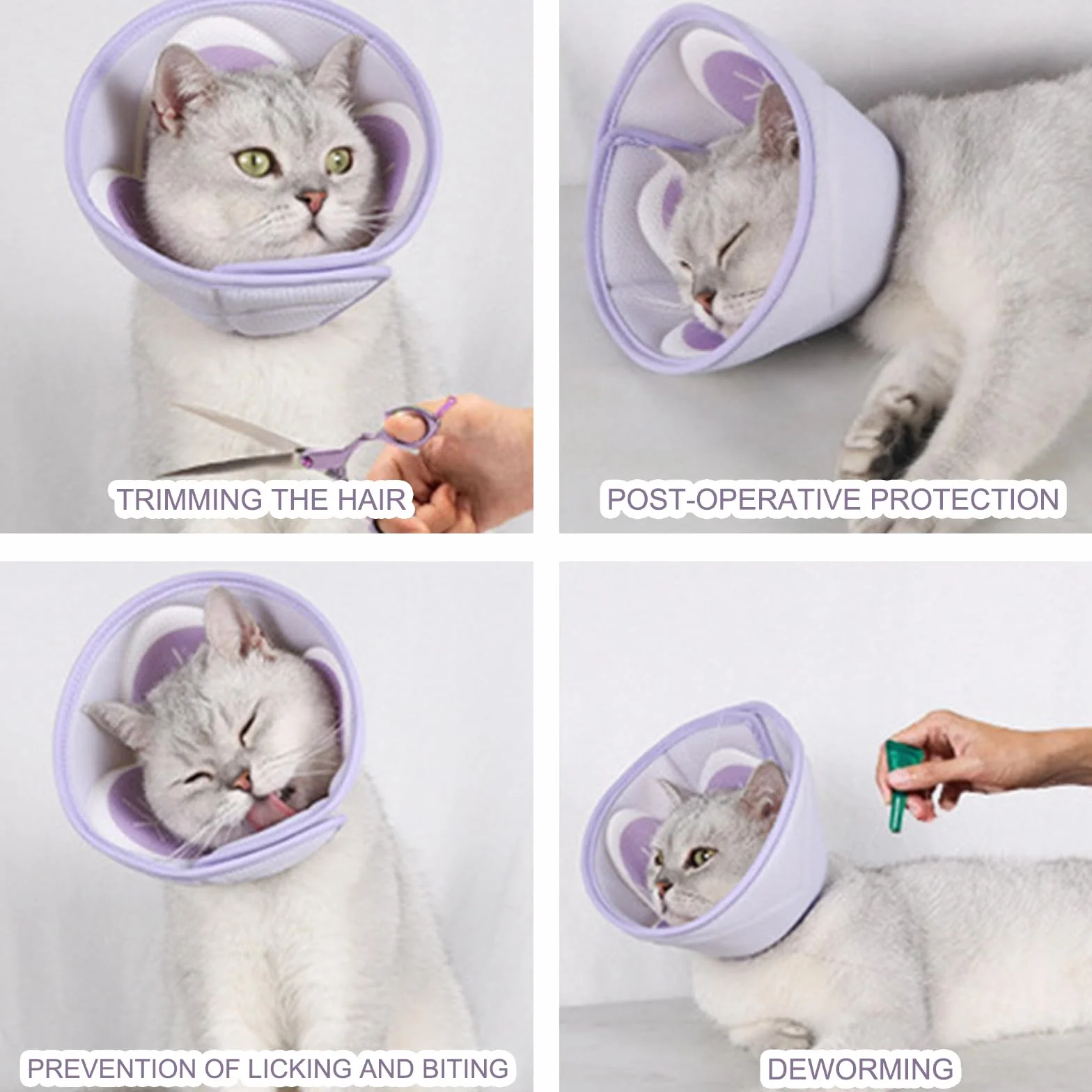 TRIMMING THE HAIR

POST-OPERATIVE PROTECTION

PREVENTION OF LICKING AND BITING

DEWORMING