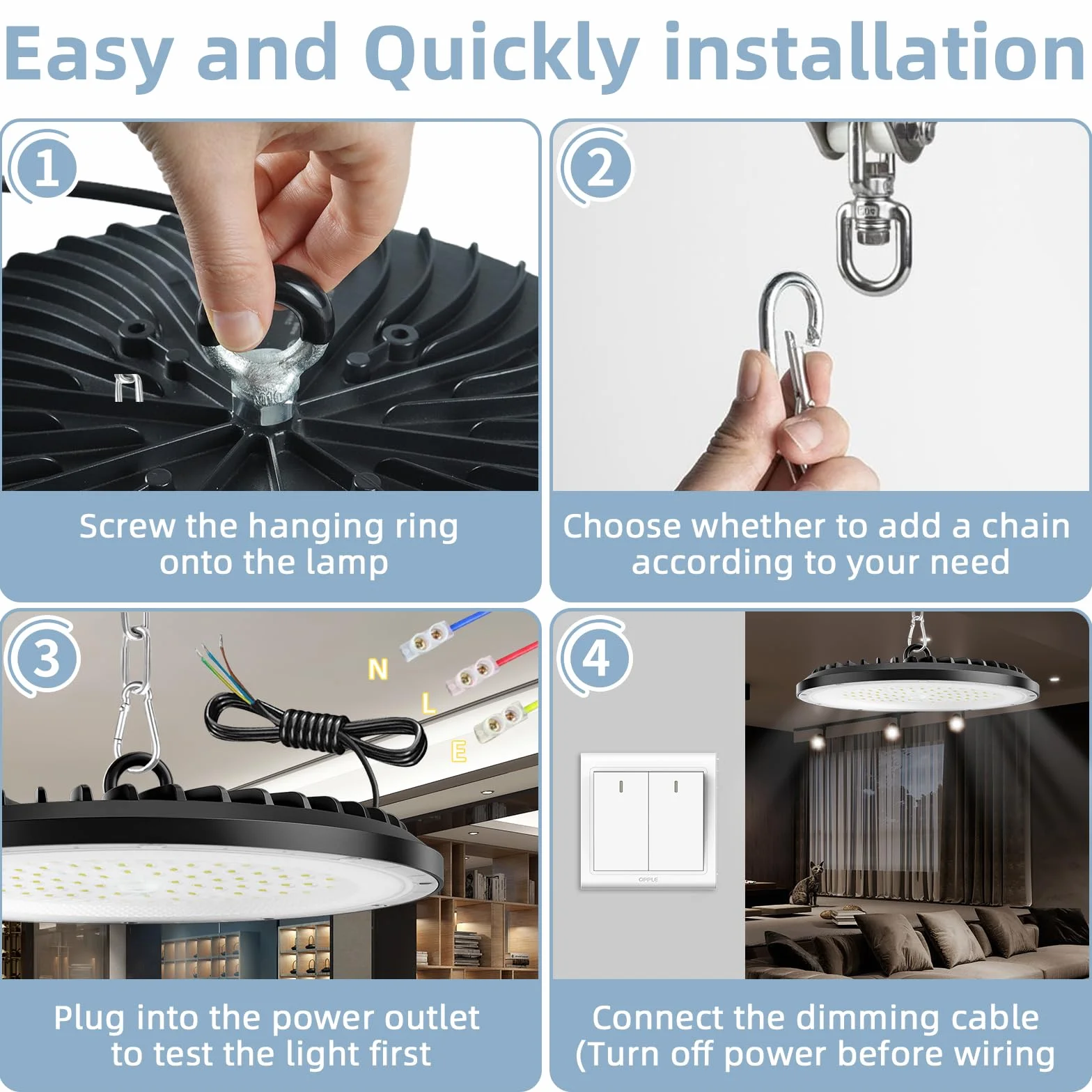 Easy and Quickly installation

1

Screw the hanging ring onto the lamp

2

Choose whether to add a chain according to your need

3

N

L

E

Plug into the power outlet to test the light first

4

OPPLE

Connect the dimming cable (Turn off power before wiring