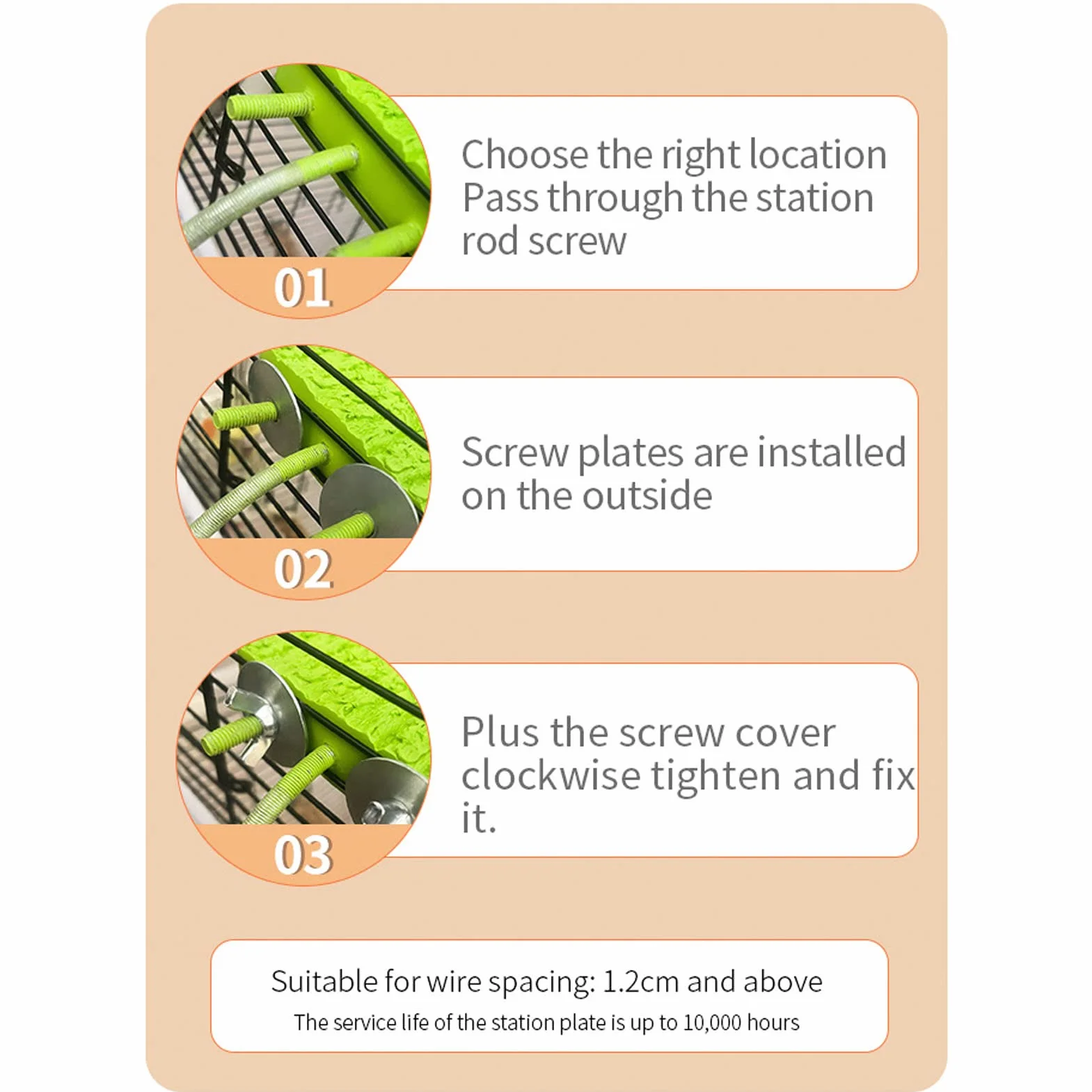 01

Choose the right location
Pass through the station rod screw

02

Screw plates are installed on the outside

03

Plus the screw cover clockwise tighten and fix it.

Suitable for wire spacing: 1.2cm and above

The service life of the station plate is up to 10,000 hours