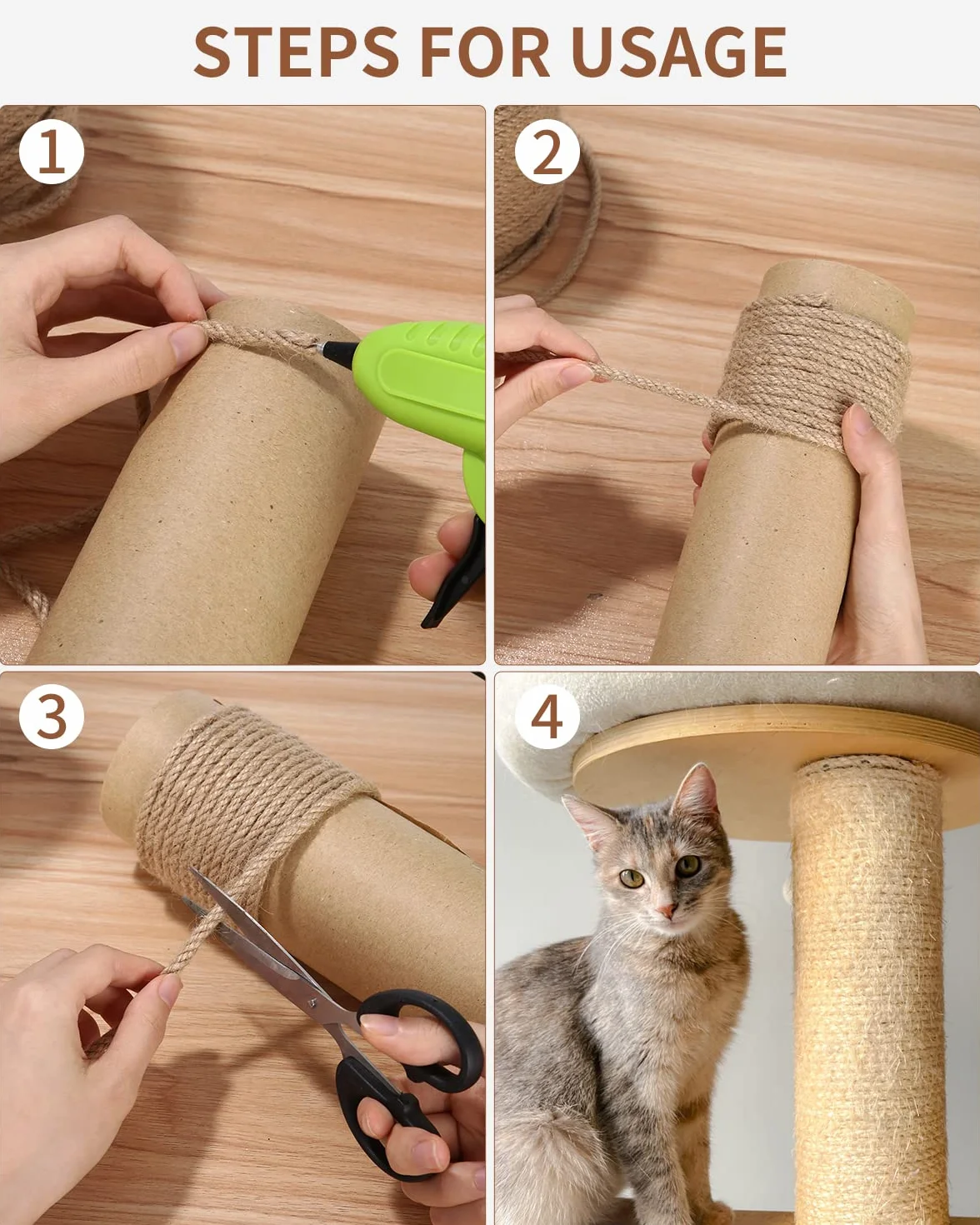 STEPS FOR USAGE

1

2

3

4