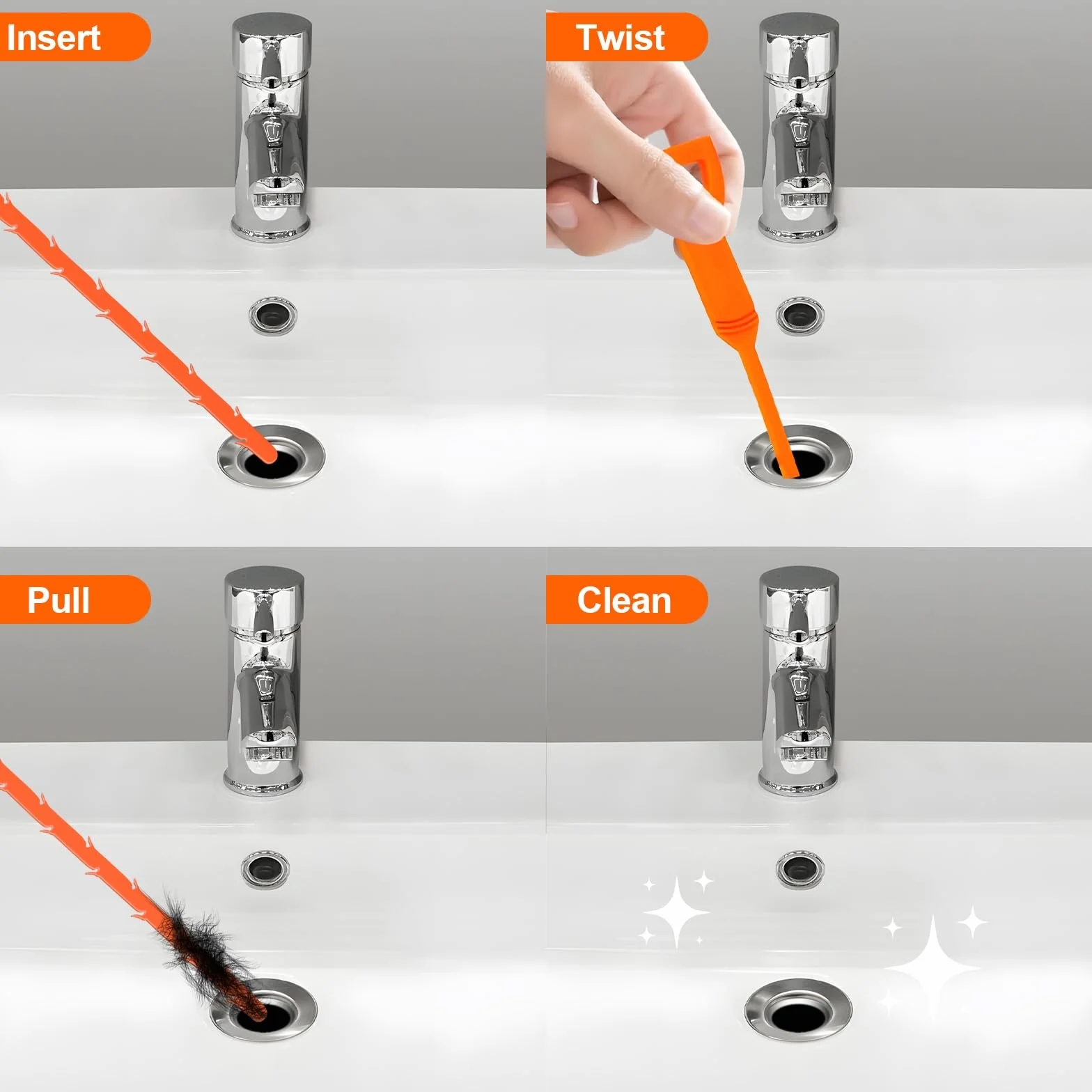 Insert

Twist

Pull

Clean